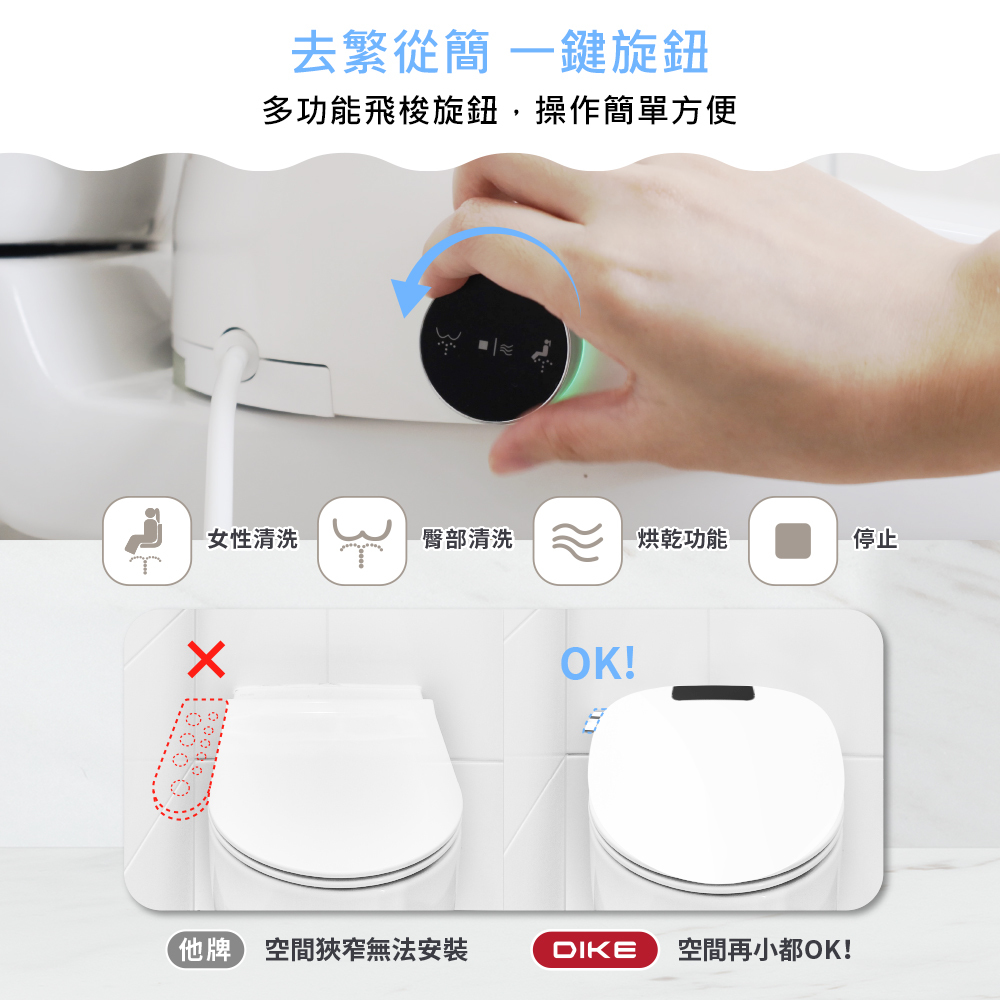 去繁從簡 一鍵旋鈕

多功能飛梭旋鈕，操作簡單方便

女性清洗 臀部清洗 烘乾功能 停止

OK!

他牌 空間狹窄無法安裝

DIKE 空間再小都OK!