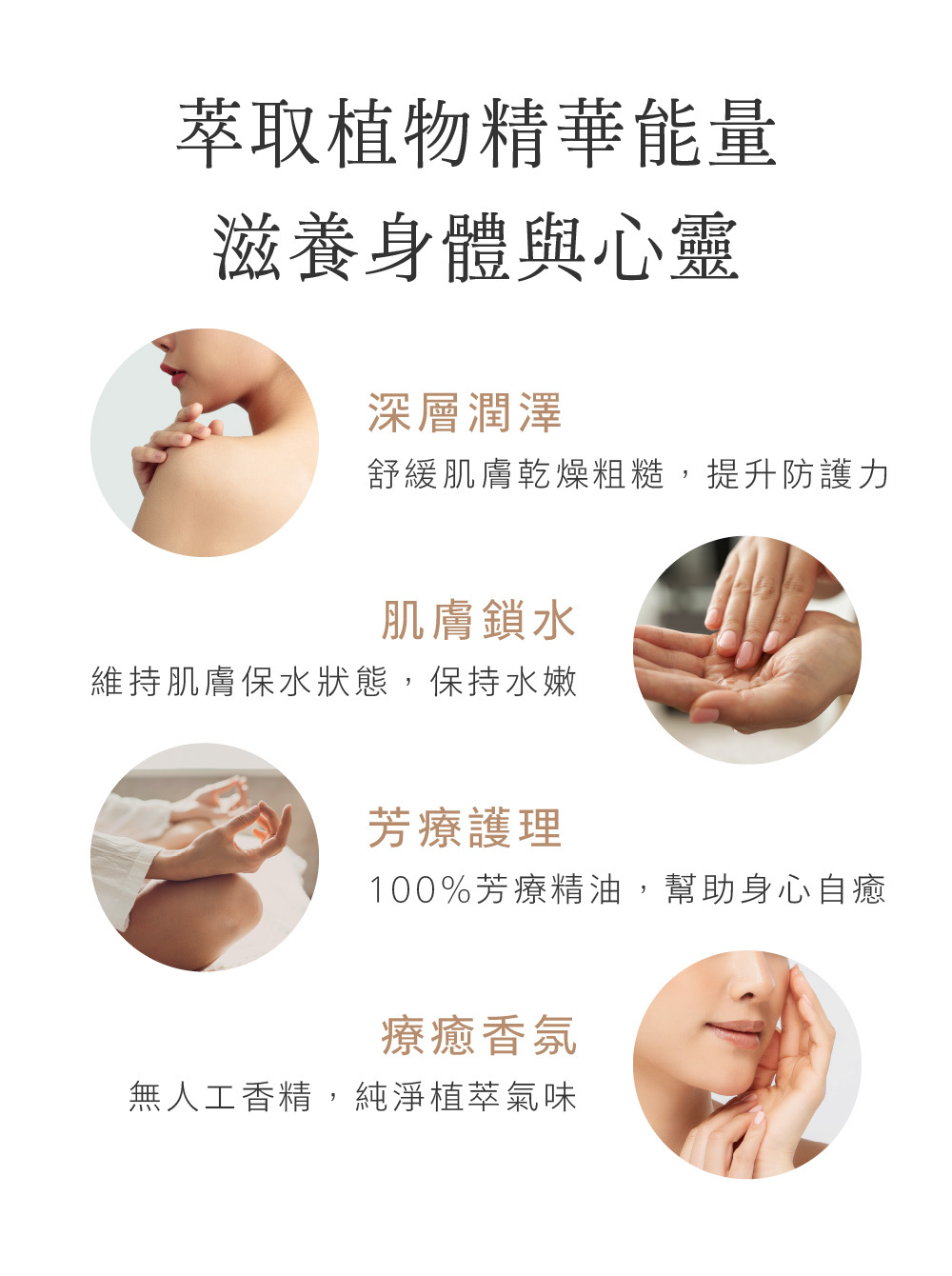 萃取植物精華能量
滋養身體與心靈

深層潤澤
舒緩肌膚乾燥粗糙，提升防護力

肌膚鎖水
維持肌膚保水狀態，保持水嫩

芳療護理
100%芳療精油，幫助身心自癒

療癒香氛
無人工香精，純淨植萃氣味