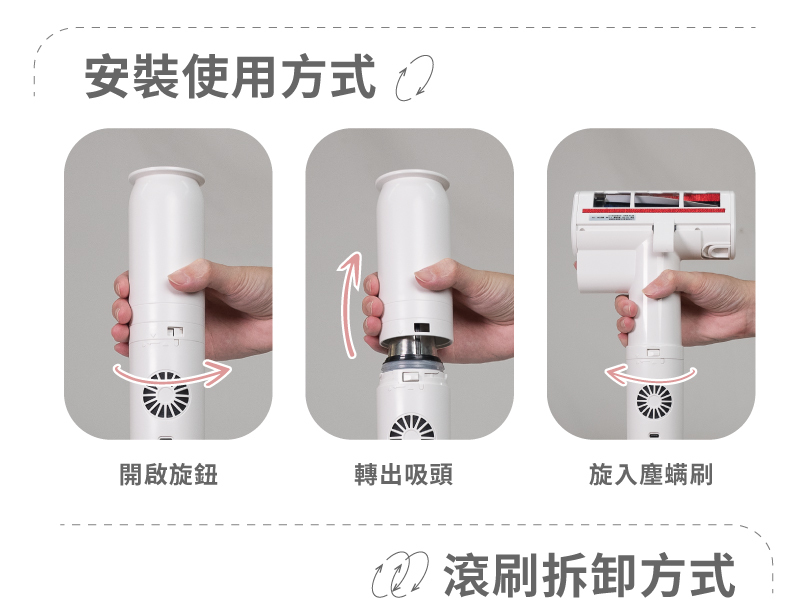 安裝使用方式

開啟旋鈕

轉出吸頭

旋入塵蟎刷

滾刷拆卸方式