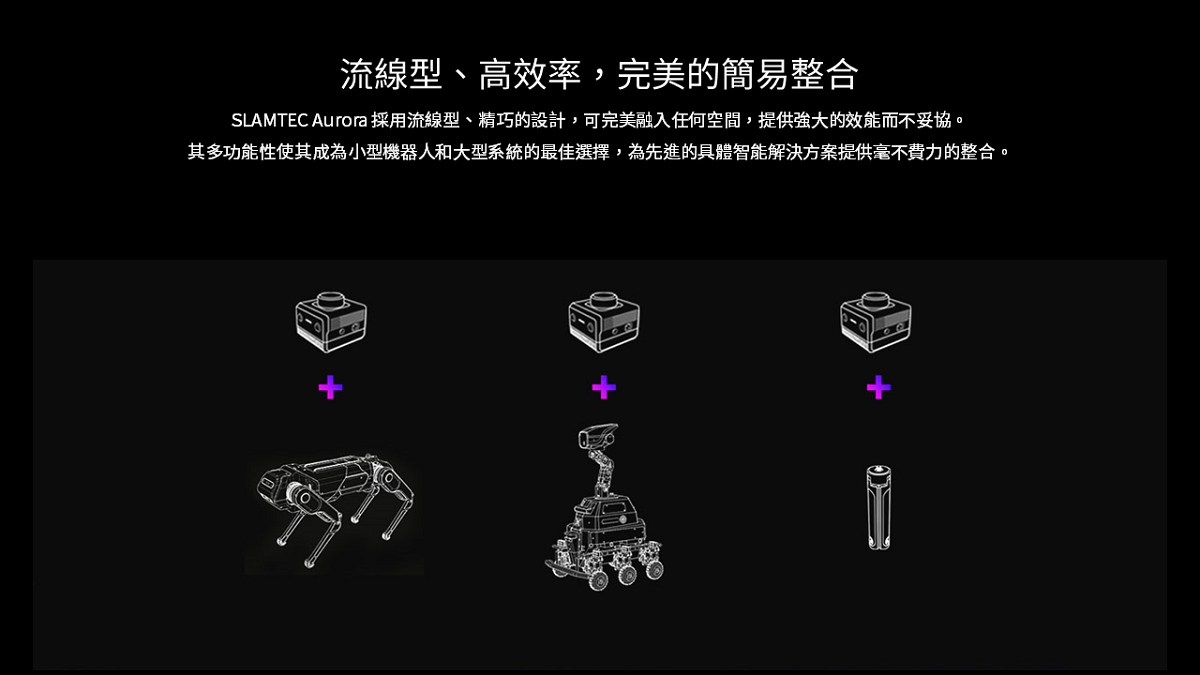 流線型、高效率，完美的簡易整合

SLAMTEC Aurora 採用流線型、精巧的設計，可完美融入任何空間，提供強大的效能而不妥協。
其多功能性使其成為小型機器人和大型系統的最佳選擇，為先進的具體智能解決方案提供毫不費力的整合。

+

+

+