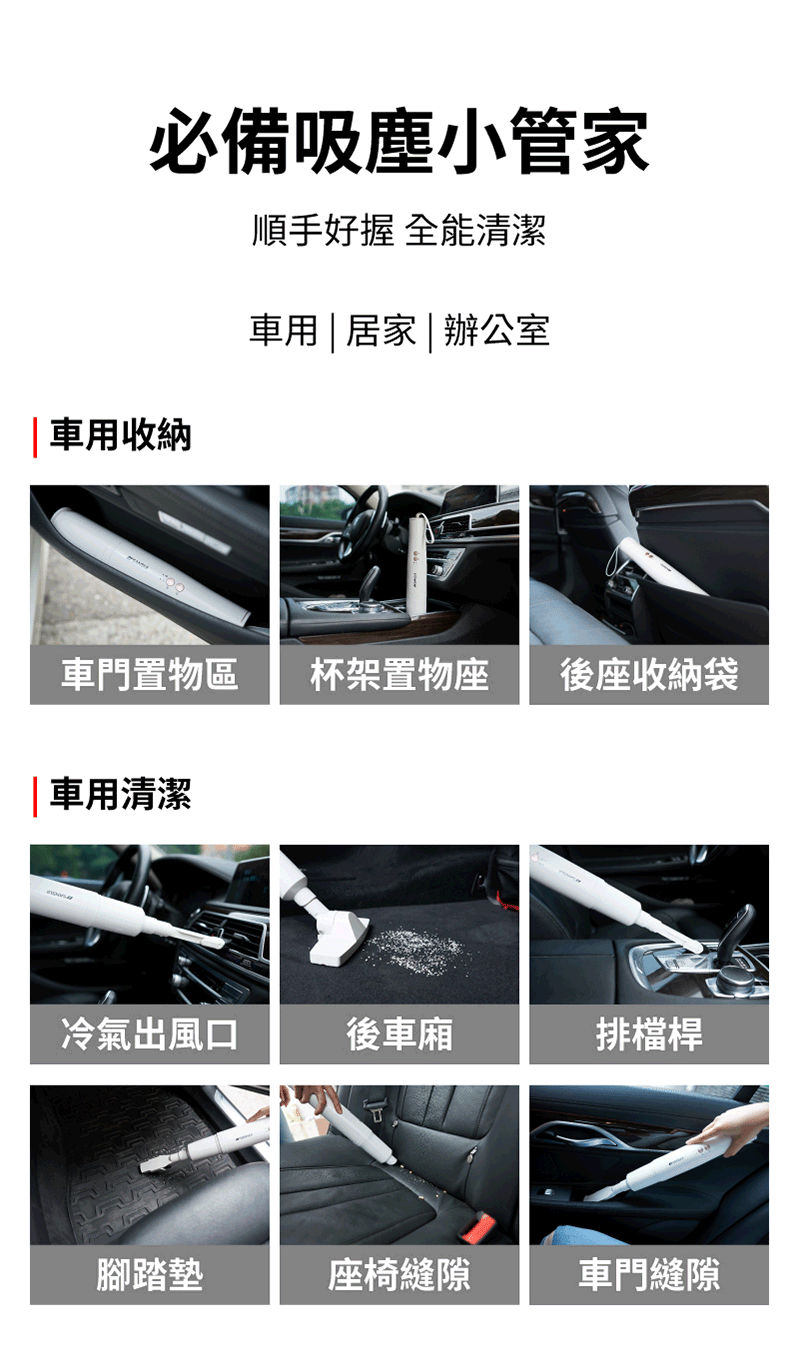 必備吸塵小管家

順手好握 全能清潔

車用 | 居家 | 辦公室

車用收納

車門置物區

杯架置物座

後座收納袋

車用清潔

冷氣出風口

後車廂

排檔桿

腳踏墊

座椅縫隙

車門縫隙