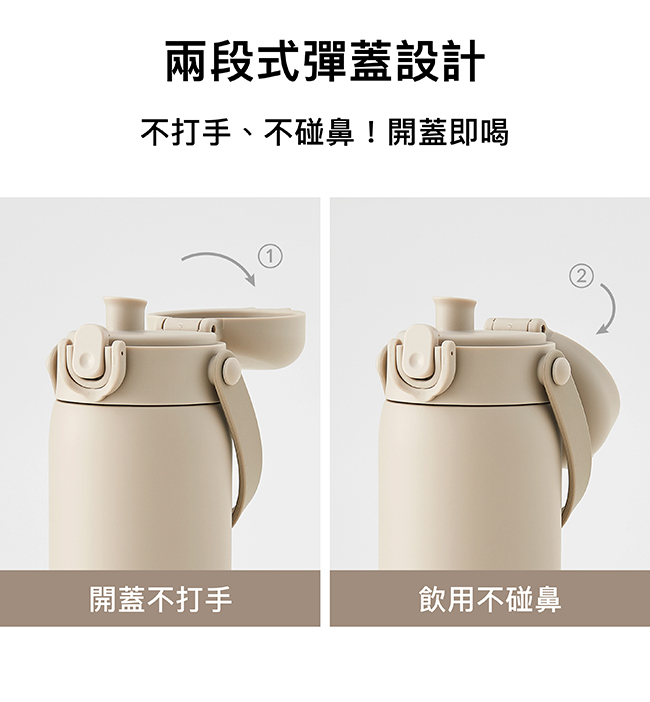 兩段式彈蓋設計

不打手、不碰鼻！開蓋即喝

①

開蓋不打手

②

飲用不碰鼻