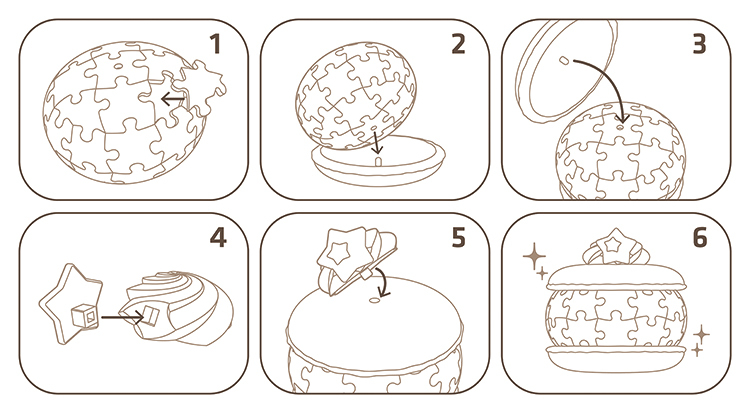 1

2

3

4

5

6