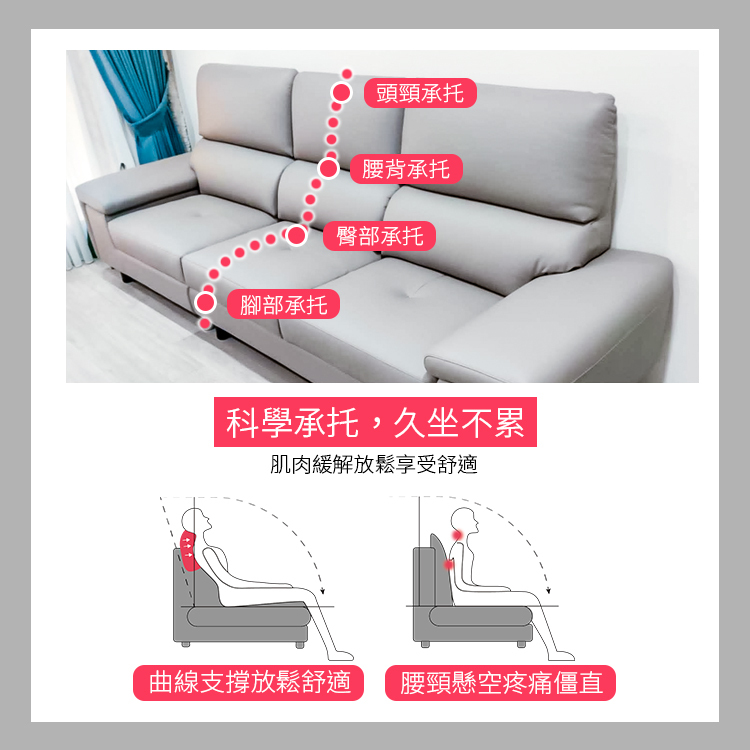 頭頸承托
腰背承托
臀部承托
腳部承托

科學承托，久坐不累
肌肉緩解放鬆享受舒適

曲線支撐放鬆舒適
腰頸懸空疼痛僵直