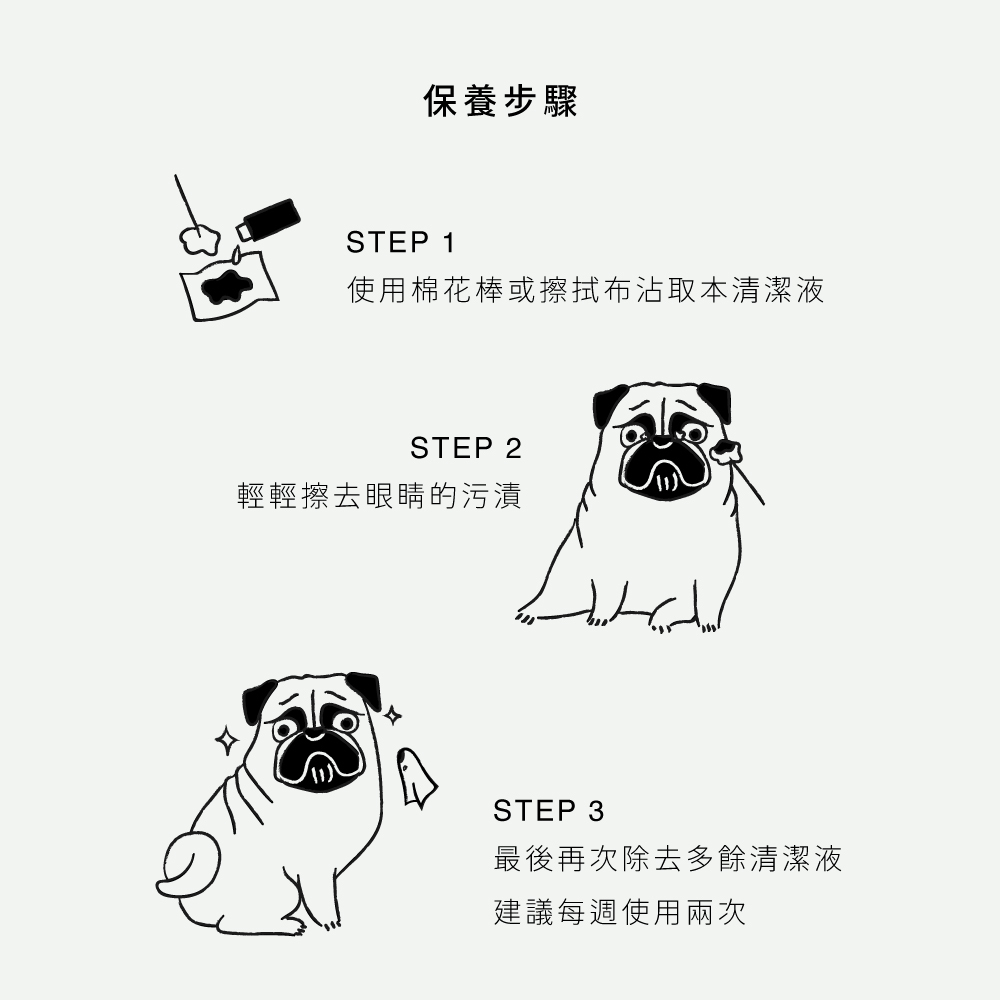 保養步驟

STEP 1
使用棉花棒或擦拭布沾取本清潔液

STEP 2
輕輕擦去眼睛的污漬

STEP 3
最後再次除去多餘清潔液
建議每週使用兩次