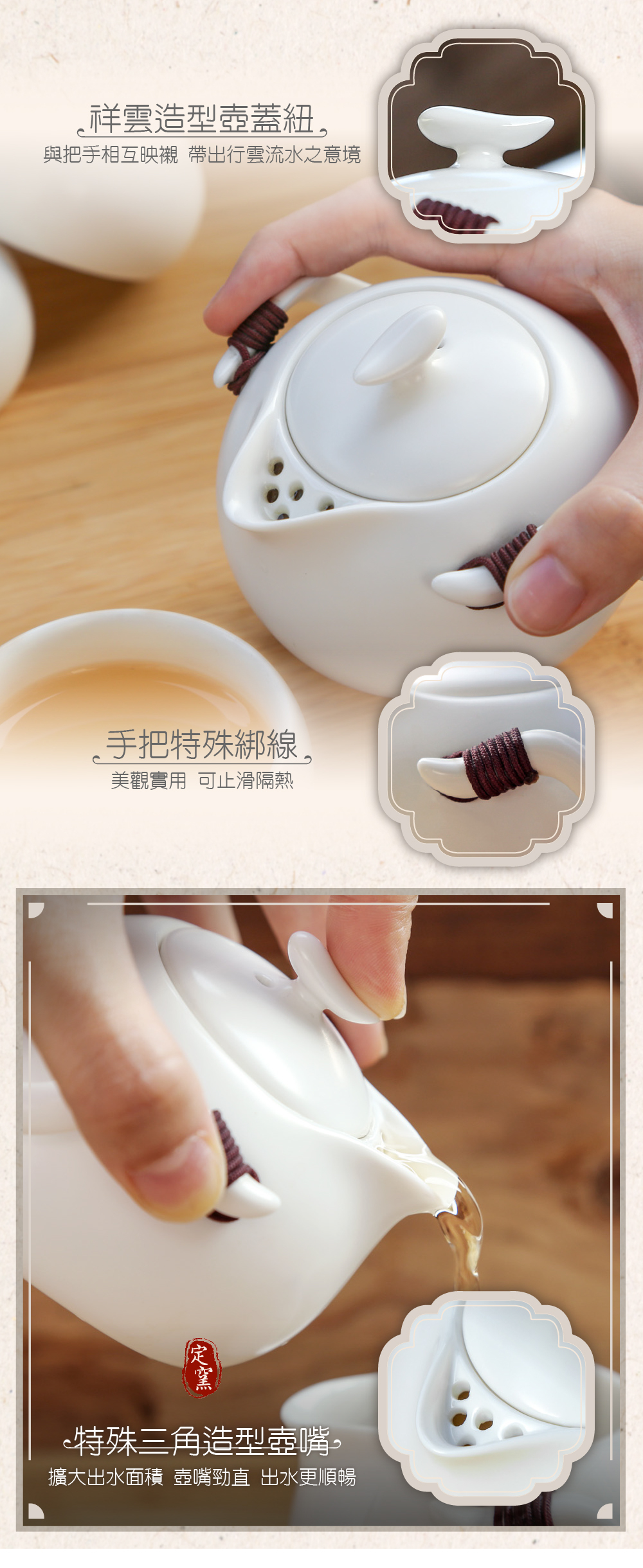 祥雲造型壺蓋紐
與把手相互映襯 帶出行雲流水之意境

手把特殊綁線
美觀實用 可止滑隔熱

定窯

特殊三角造型壺嘴
擴大出水面積 壺嘴勁直 出水更順暢