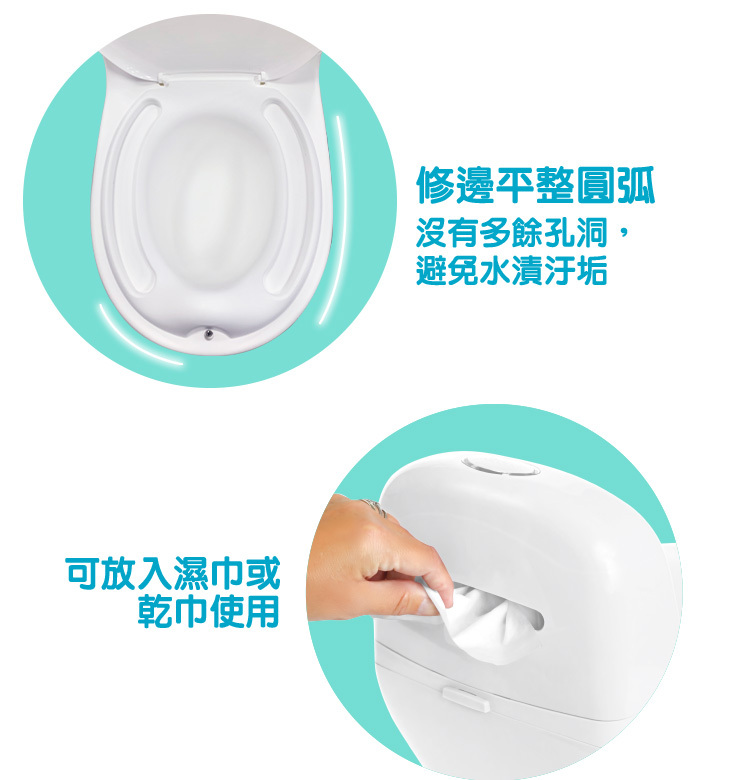 修邊平整圓弧
沒有多餘孔洞，
避免水漬汙垢

可放入濕巾或
乾巾使用