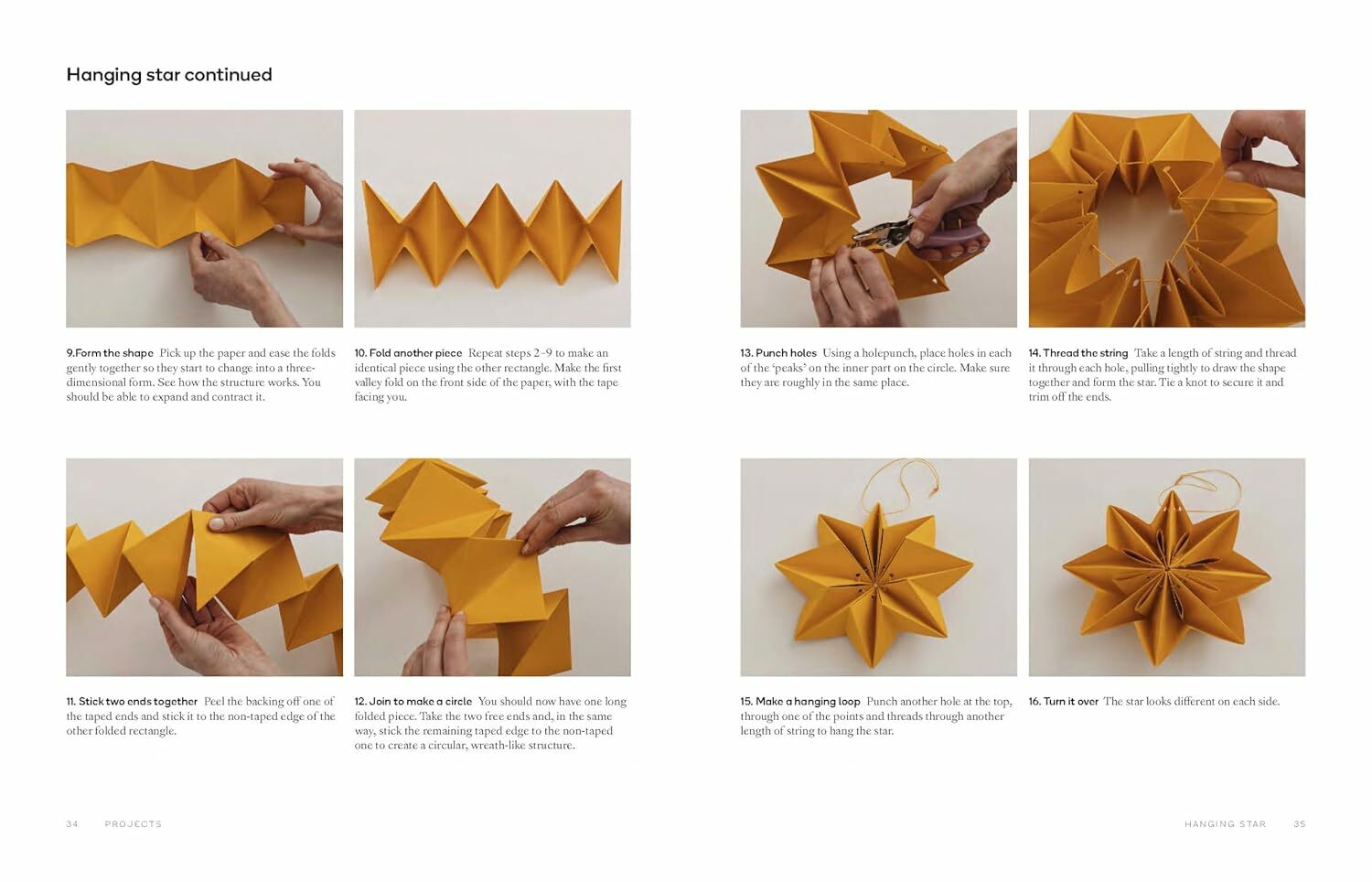 Hanging star continued

9.Form the shape Pick up the paper and ease the folds gently together so they start to change into a three-dimensional form. See how the structure works. You should be able to expand and contract it.

10. Fold another piece Repeat steps 2–9 to make an identical piece using the other rectangle. Make the first valley fold on the front side of the paper, with the tape facing you.

11. Stick two ends together Peel the backing off one of the taped ends and stick it to the non-taped edge of the other folded rectangle.

12. Join to make a circle You should now have one long folded piece. Take the two free ends and, in the same way, stick the remaining taped edge to the non-taped one to create a circular, wreath-like structure.

34 PROJECTS

13. Punch holes Using a holepunch, place holes in each of the 'peaks' on the inner part on the circle. Make sure they are roughly in the same place.

14. Thread the string Take a length of string and thread it through each hole, pulling tightly to draw the shape together and form the star. Tie a knot to secure it and trim off the ends.

15. Make a hanging loop Punch another hole at the top, through one of the points and threads through another length of string to hang the star.

16. Turn it over The star looks different on each side.

HANGING STAR 35