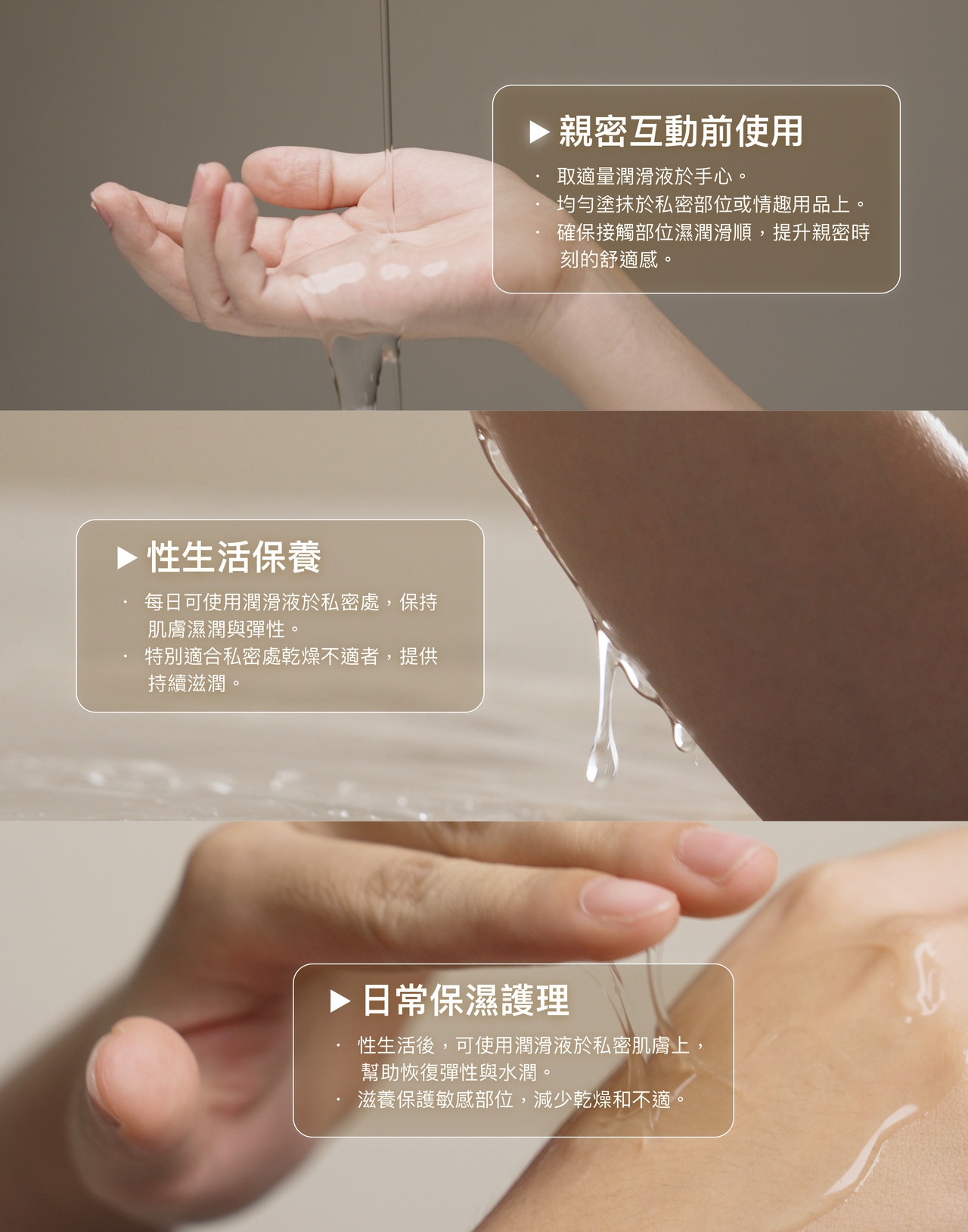 ▶ 親密互動前使用

· 取適量潤滑液於手心。
· 均勻塗抹於私密部位或情趣用品上。
· 確保接觸部位濕潤滑順，提升親密時刻的舒適感。

▶ 性生活保養

· 每日可使用潤滑液於私密處，保持肌膚濕潤與彈性。
· 特別適合私密處乾燥不適者，提供持續滋潤。

▶ 日常保濕護理

· 性生活後，可使用潤滑液於私密肌膚上，幫助恢復彈性與水潤。
· 滋養保護敏感部位，減少乾燥和不適。