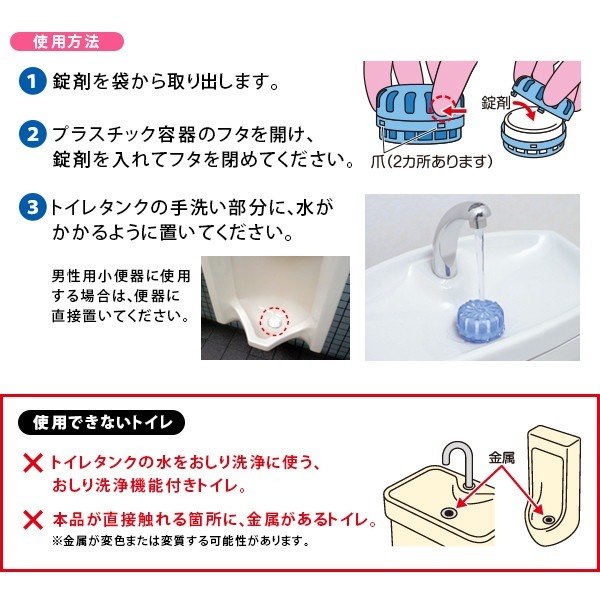 使用方法

1 錠剤を袋から取り出します。

2 プラスチック容器のフタを開け、錠剤を入れてフタを閉めてください。

錠剤

爪(2カ所あります)

3 トイレタンクの手洗い部分に、水がかかるように置いてください。

男性用小便器に使用する場合は、便器に直接置いてください。

使用できないトイレ

✕ トイレタンクの水をおしり洗浄に使う、おしり洗浄機能付きトイレ。

✕ 本品が直接触れる箇所に、金属があるトイレ。
※金属が変色または変質する可能性があります。

金属