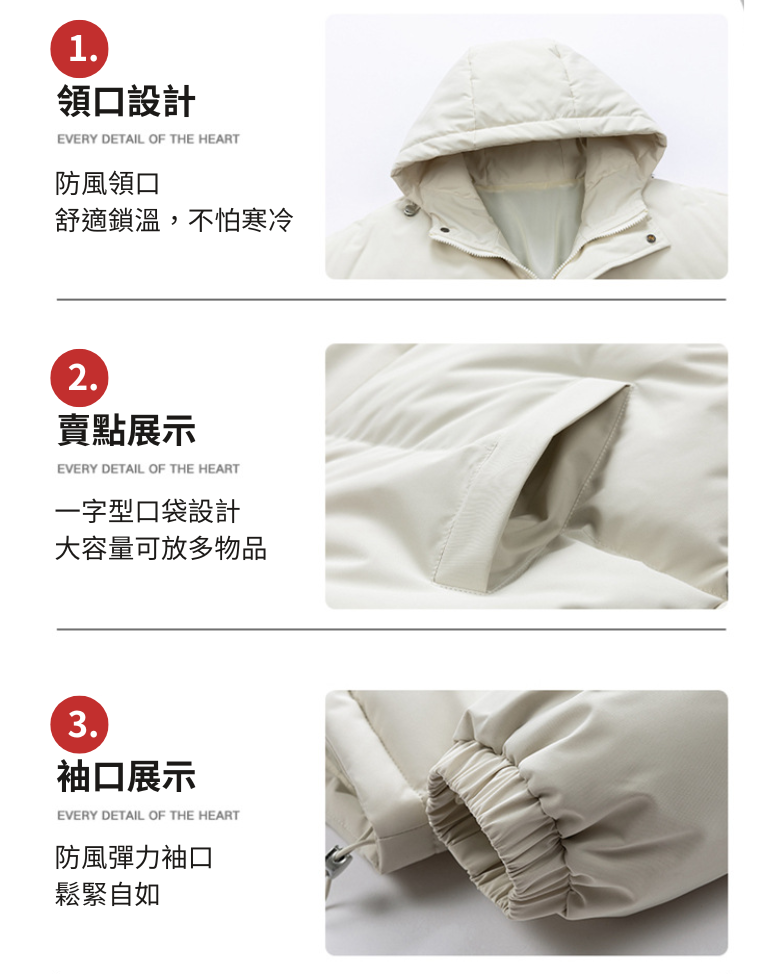 1.
領口設計
EVERY DETAIL OF THE HEART
防風領口
舒適鎖溫，不怕寒冷

2.
賣點展示
EVERY DETAIL OF THE HEART
一字型口袋設計
大容量可放多物品

3.
袖口展示
EVERY DETAIL OF THE HEART
防風彈力袖口
鬆緊自如