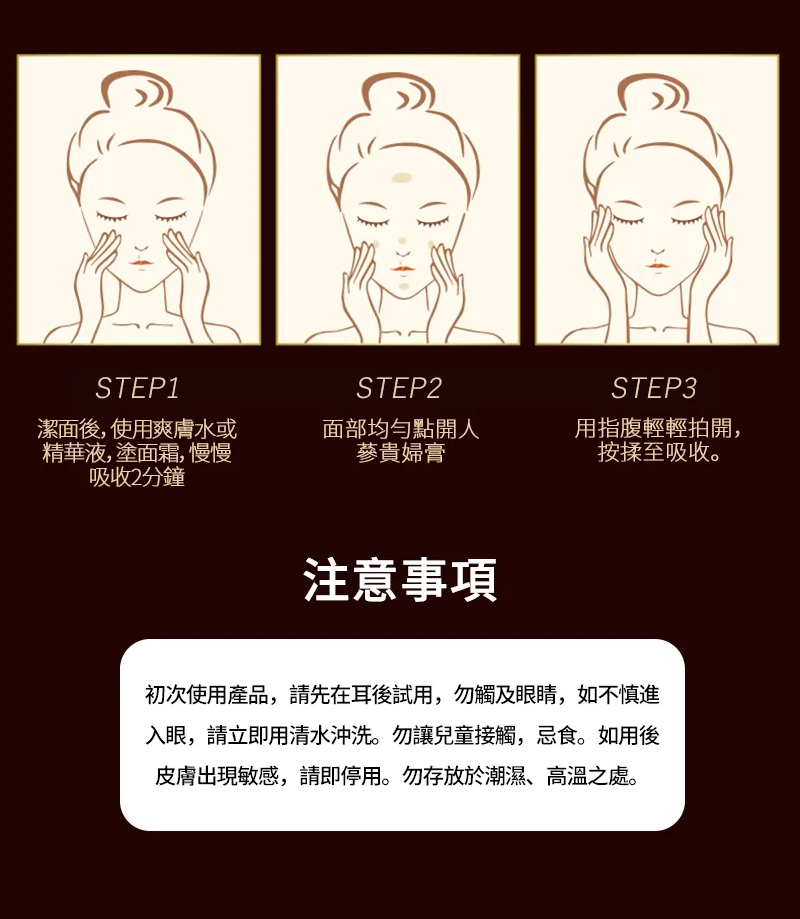 STEP1
潔面後,使用爽膚水或精華液,塗面霜,慢慢吸收2分鐘

STEP2
面部均勻點開人蔘貴婦膏

STEP3
用指腹輕輕拍開,按揉至吸收。

注意事項

初次使用產品，請先在耳後試用，勿觸及眼睛，如不慎進入眼，請立即用清水沖洗。勿讓兒童接觸，忌食。如用後皮膚出現敏感，請即停用。勿存放於潮濕、高溫之處。