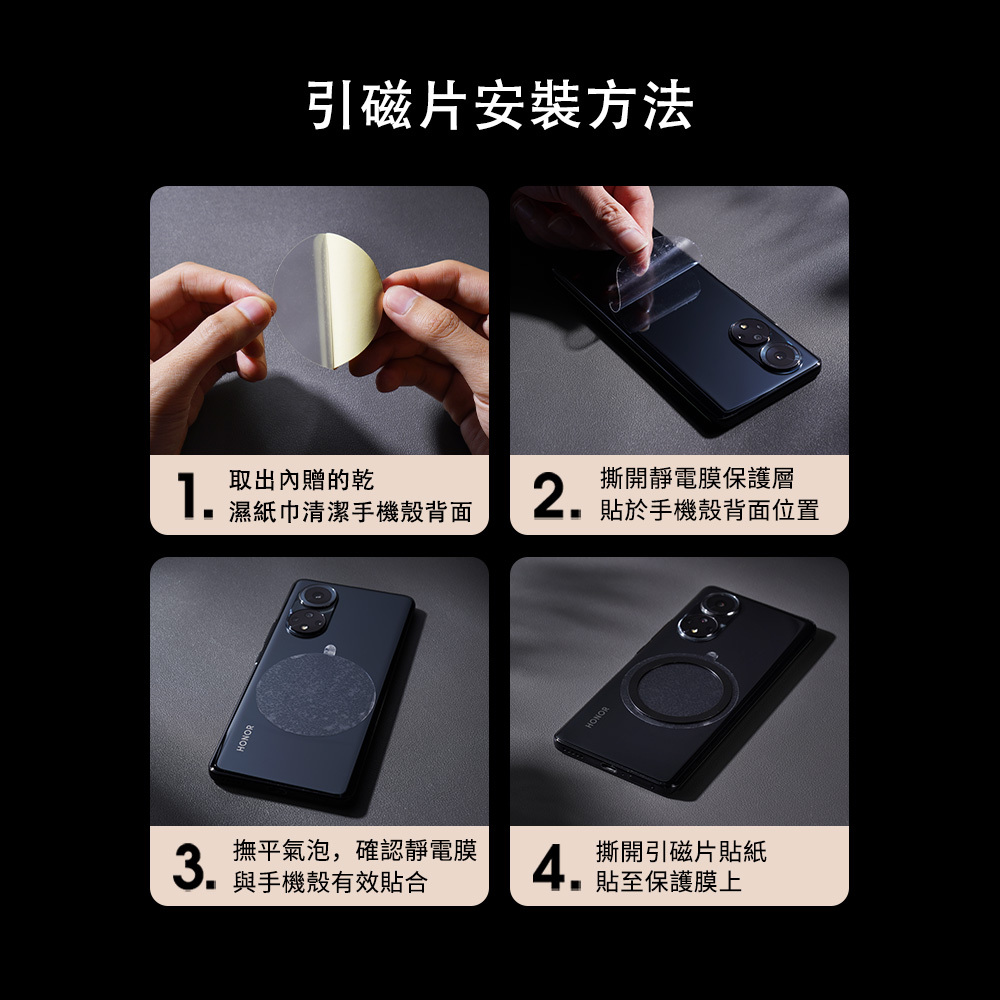 引磁片安裝方法

1. 取出內贈的乾濕紙巾清潔手機殼背面

2. 撕開靜電膜保護層貼於手機殼背面位置

HONOR

3. 撫平氣泡，確認靜電膜與手機殼有效貼合

HONOR

4. 撕開引磁片貼紙貼至保護膜上