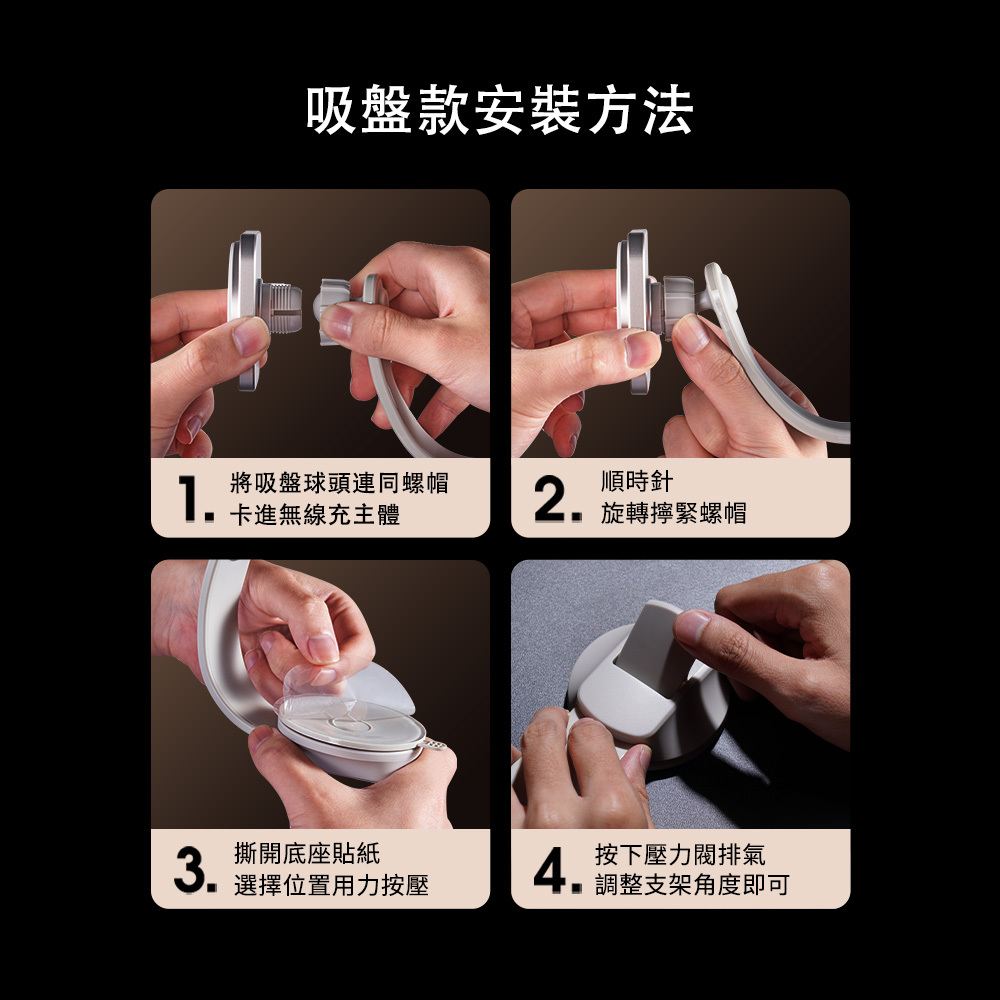 吸盤款安裝方法

1. 將吸盤球頭連同螺帽
卡進無線充主體

2. 順時針
旋轉擰緊螺帽

3. 撕開底座貼紙
選擇位置用力按壓

4. 按下壓力閥排氣
調整支架角度即可