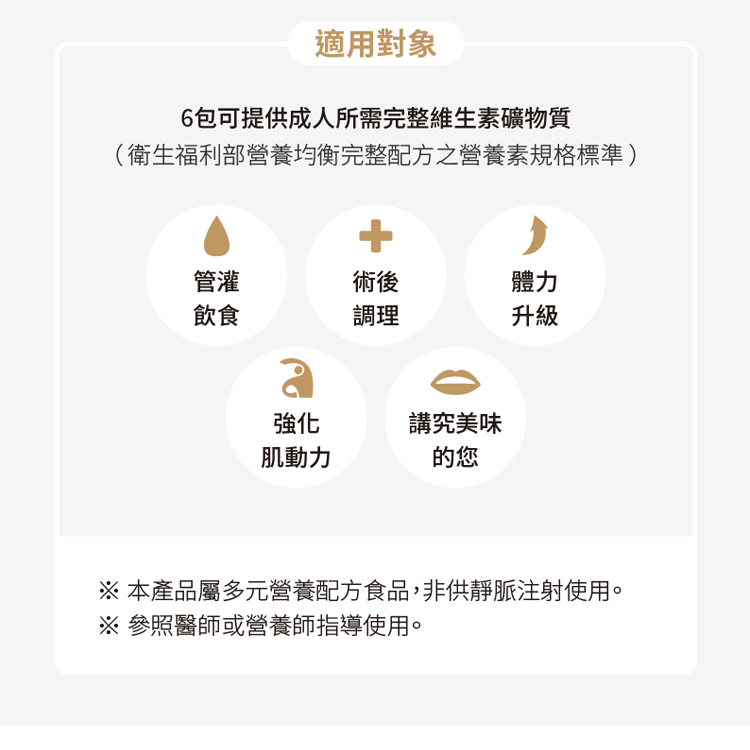 適用對象

6包可提供成人所需完整維生素礦物質
（衛生福利部營養均衡完整配方之營養素規格標準）

管灌
飲食

術後
調理

體力
升級

強化
肌動力

講究美味
的您

※ 本產品屬多元營養配方食品，非供靜脈注射使用。
※ 參照醫師或營養師指導使用。