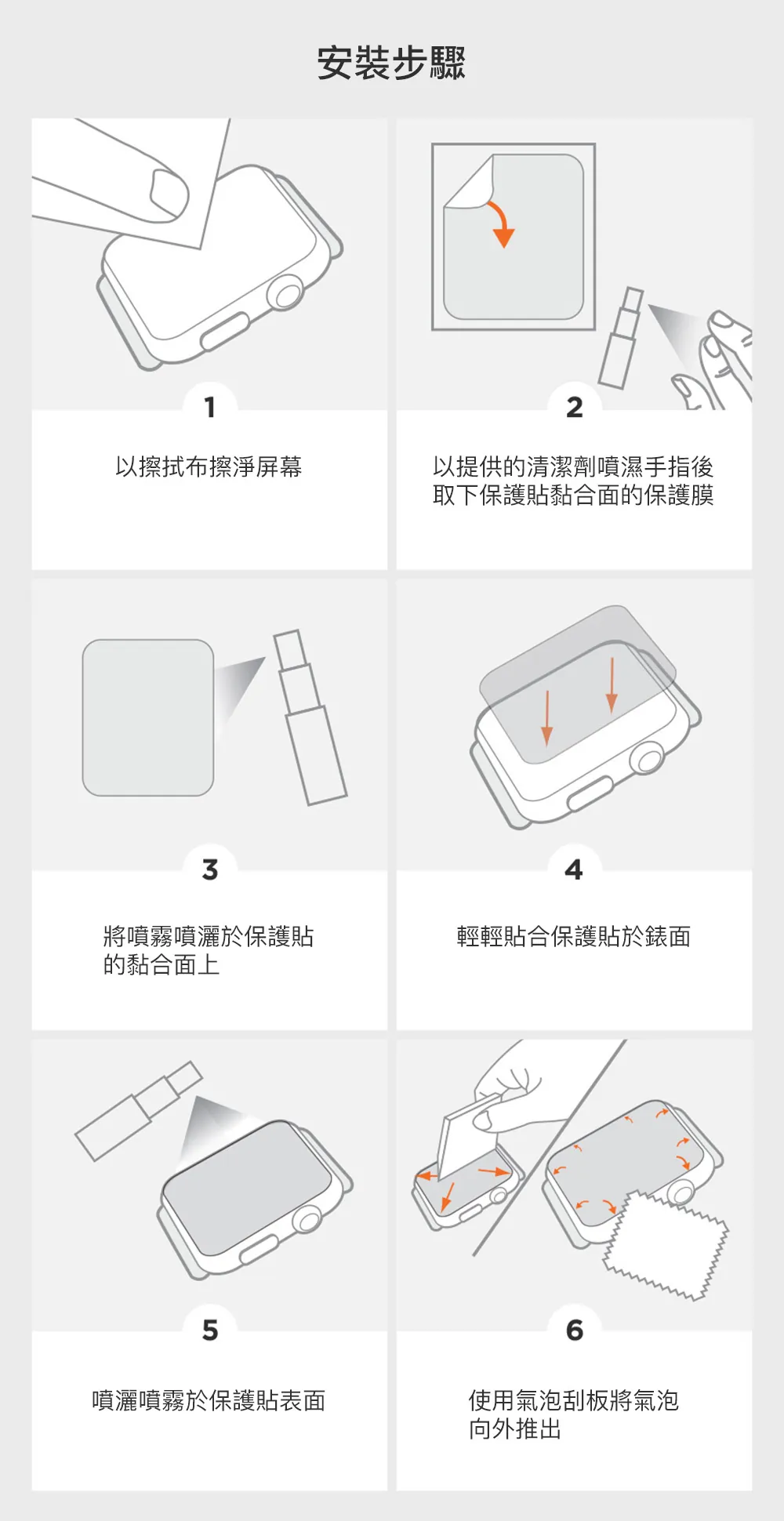 安裝步驟

1

以擦拭布擦淨屏幕

2

以提供的清潔劑噴濕手指後取下保護貼黏合面的保護膜

3

將噴霧噴灑於保護貼的黏合面上

4

輕輕貼合保護貼於錶面

5

噴灑噴霧於保護貼表面

6

使用氣泡刮板將氣泡向外推出