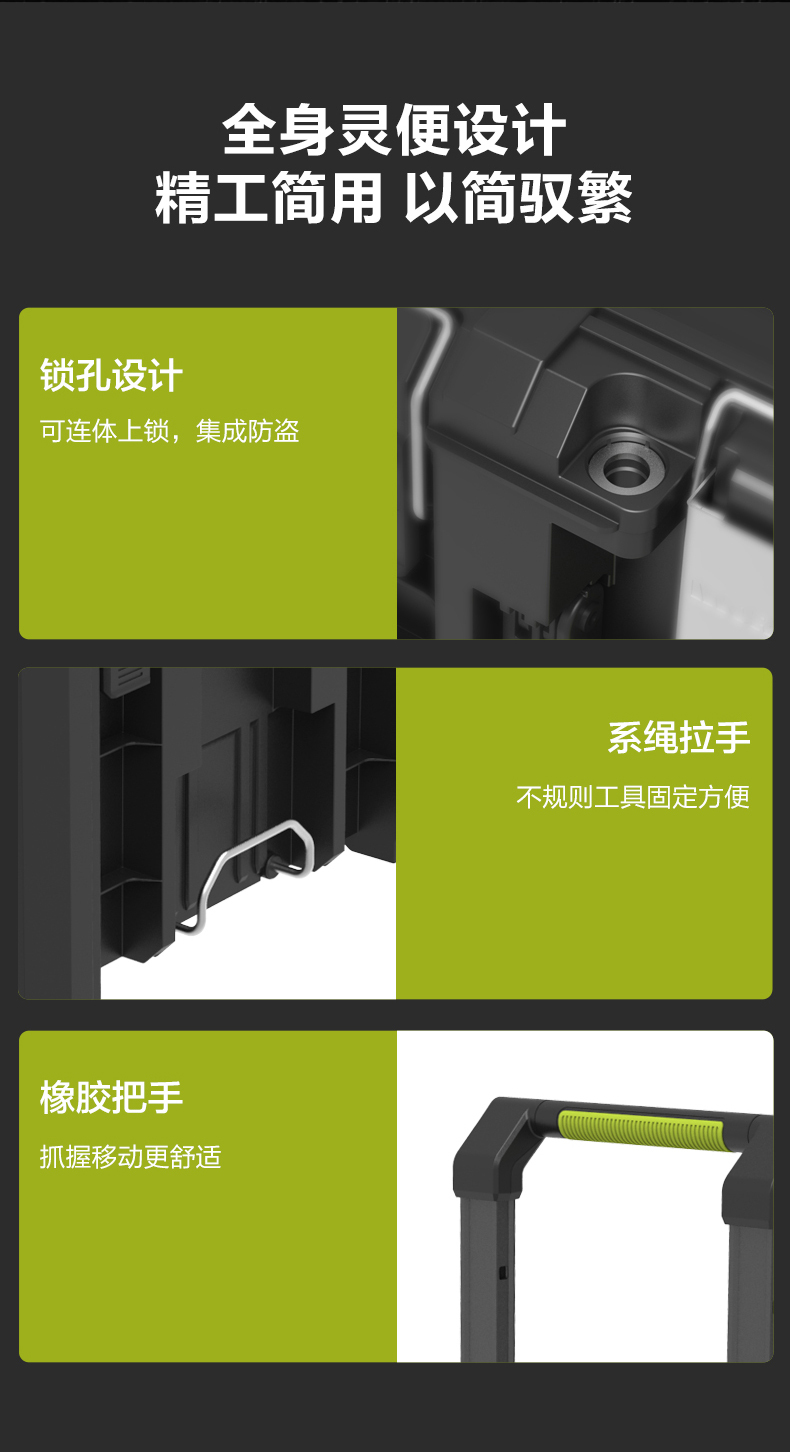 全身灵便设计
精工简用 以简驭繁

锁孔设计

可连体上锁，集成防盗

系绳拉手

不规则工具固定方便

橡胶把手

抓握移动更舒适