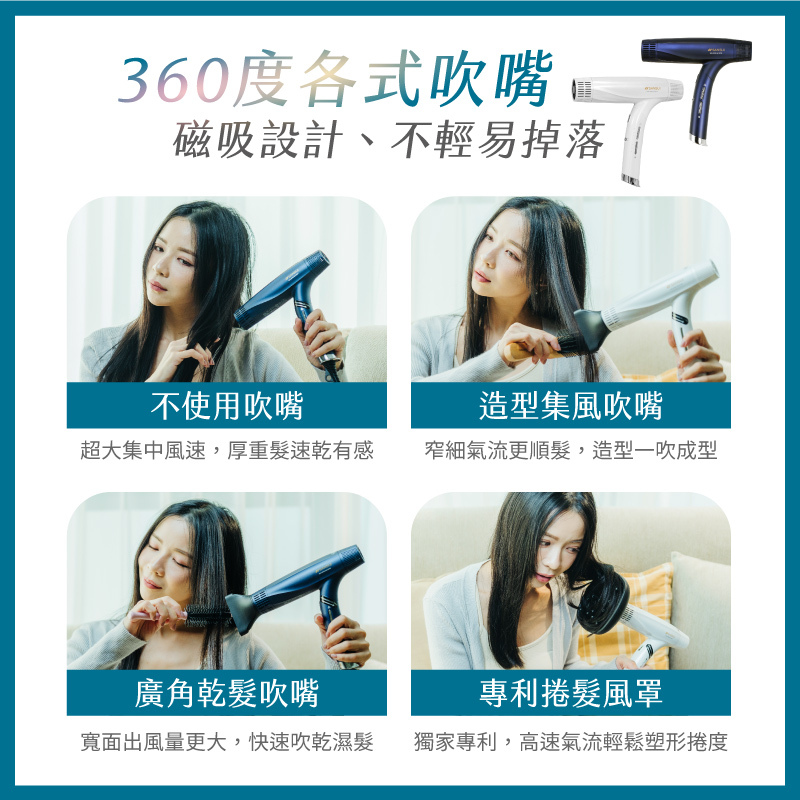 360度各式吹嘴
磁吸設計、不輕易掉落

不使用吹嘴
超大集中風速，厚重髮速乾有感

造型集風吹嘴
窄細氣流更順髮，造型一吹成型

廣角乾髮吹嘴
寬面出風量更大，快速吹乾濕髮

專利捲髮風罩
獨家專利，高速氣流輕鬆塑形捲度