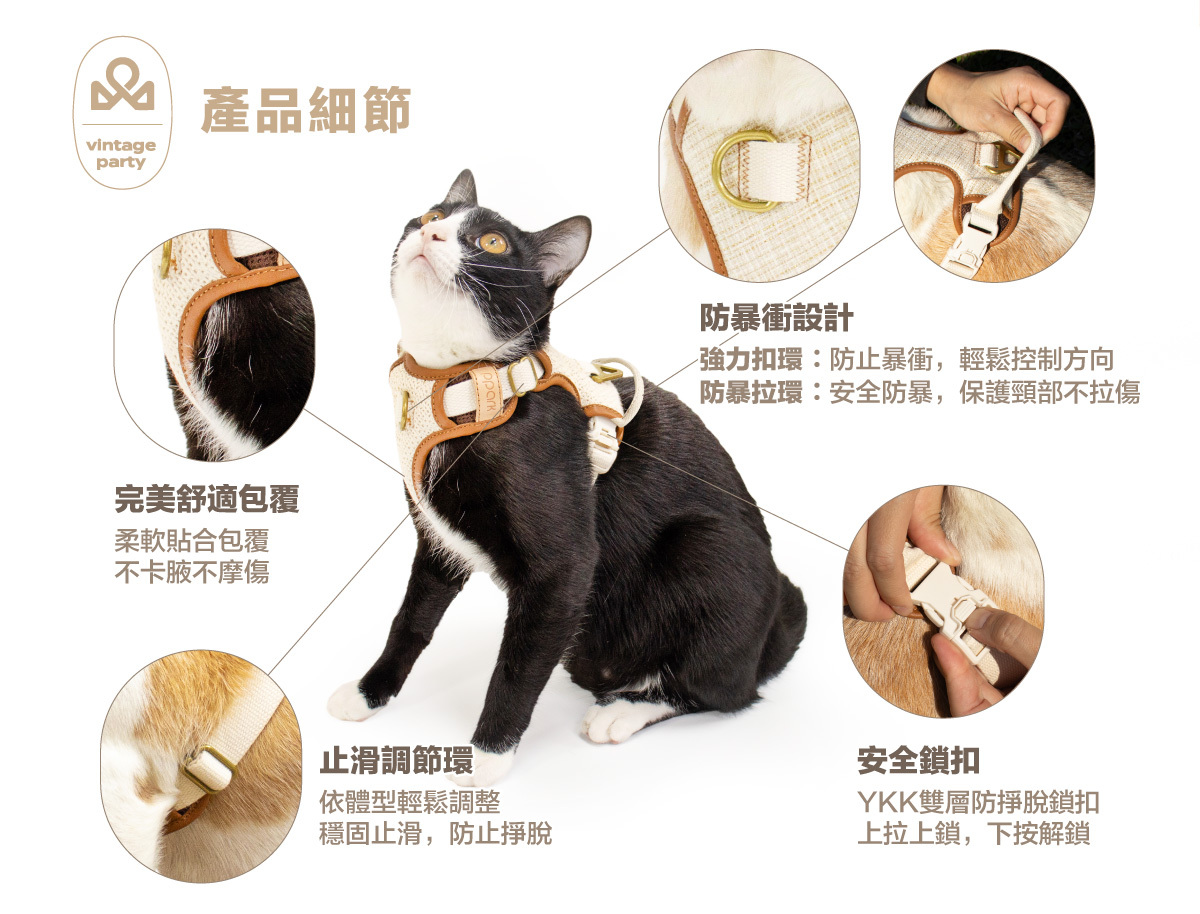 vintage party

產品細節

防暴衝設計
強力扣環：防止暴衝，輕鬆控制方向
防暴拉環：安全防暴，保護頸部不拉傷

完美舒適包覆
柔軟貼合包覆
不卡腋不摩傷

止滑調節環
依體型輕鬆調整
穩固止滑，防止掙脫

安全鎖扣
YKK雙層防掙脫鎖扣
上拉上鎖，下按解鎖