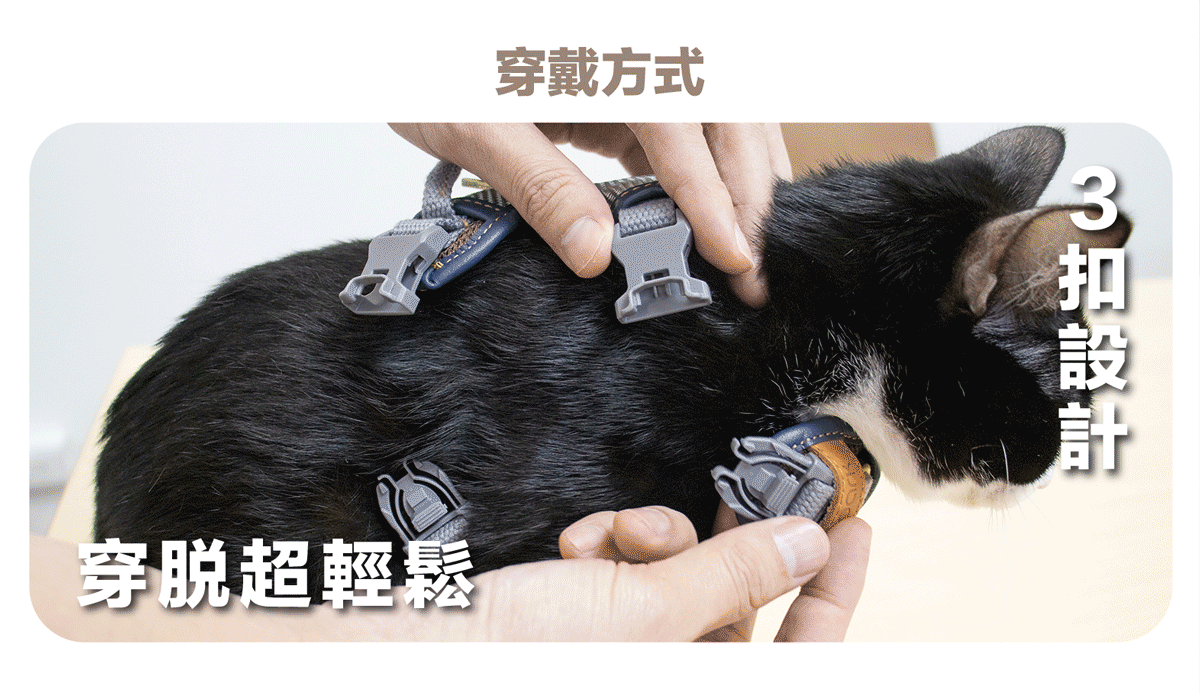 穿戴方式

3扣設計

穿脫超輕鬆