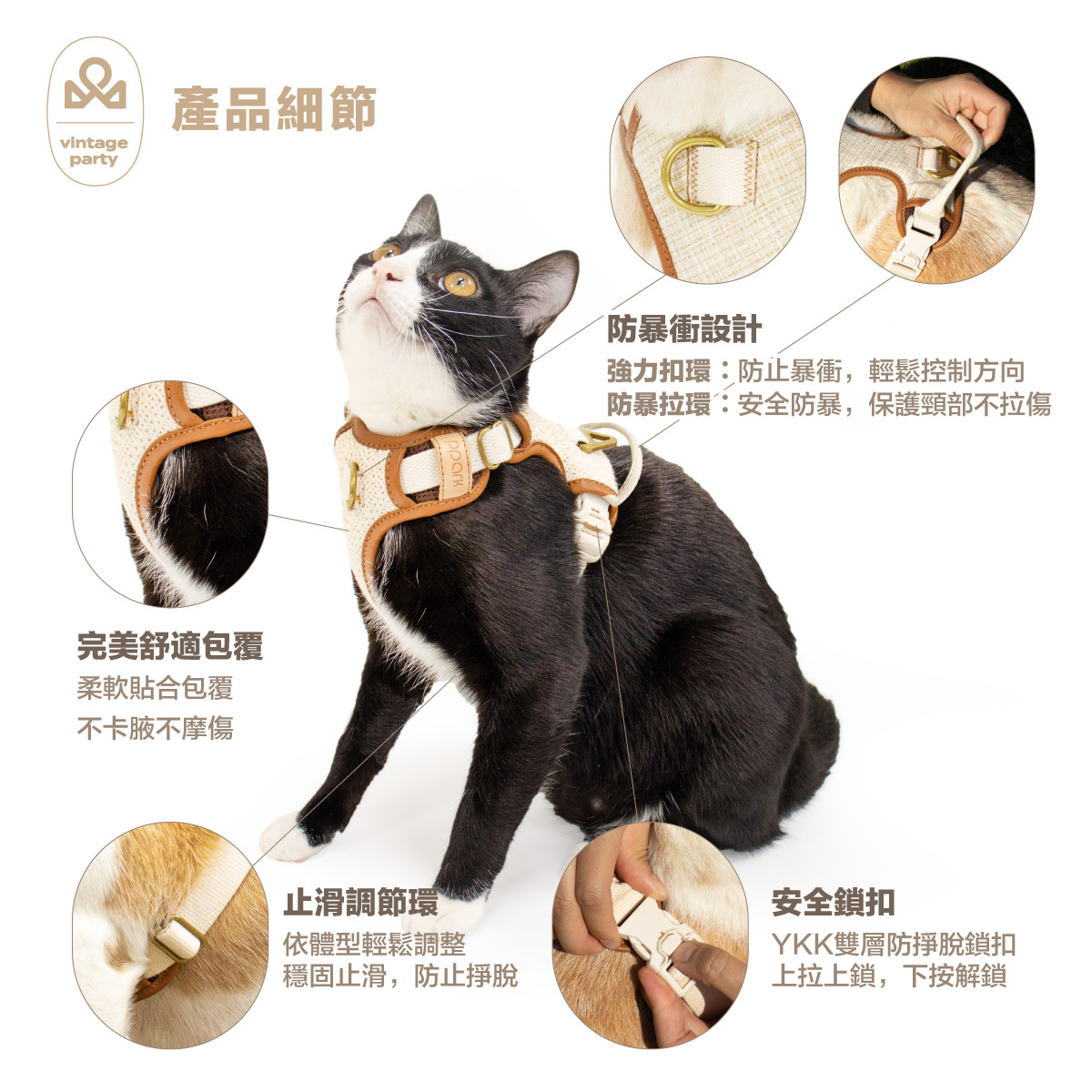 vintage party

產品細節

防暴衝設計
強力扣環：防止暴衝，輕鬆控制方向
防暴拉環：安全防暴，保護頸部不拉傷

ppark

完美舒適包覆
柔軟貼合包覆
不卡腋不摩傷

止滑調節環
依體型輕鬆調整
穩固止滑，防止掙脫

安全鎖扣
YKK雙層防掙脫鎖扣
上拉上鎖，下按解鎖