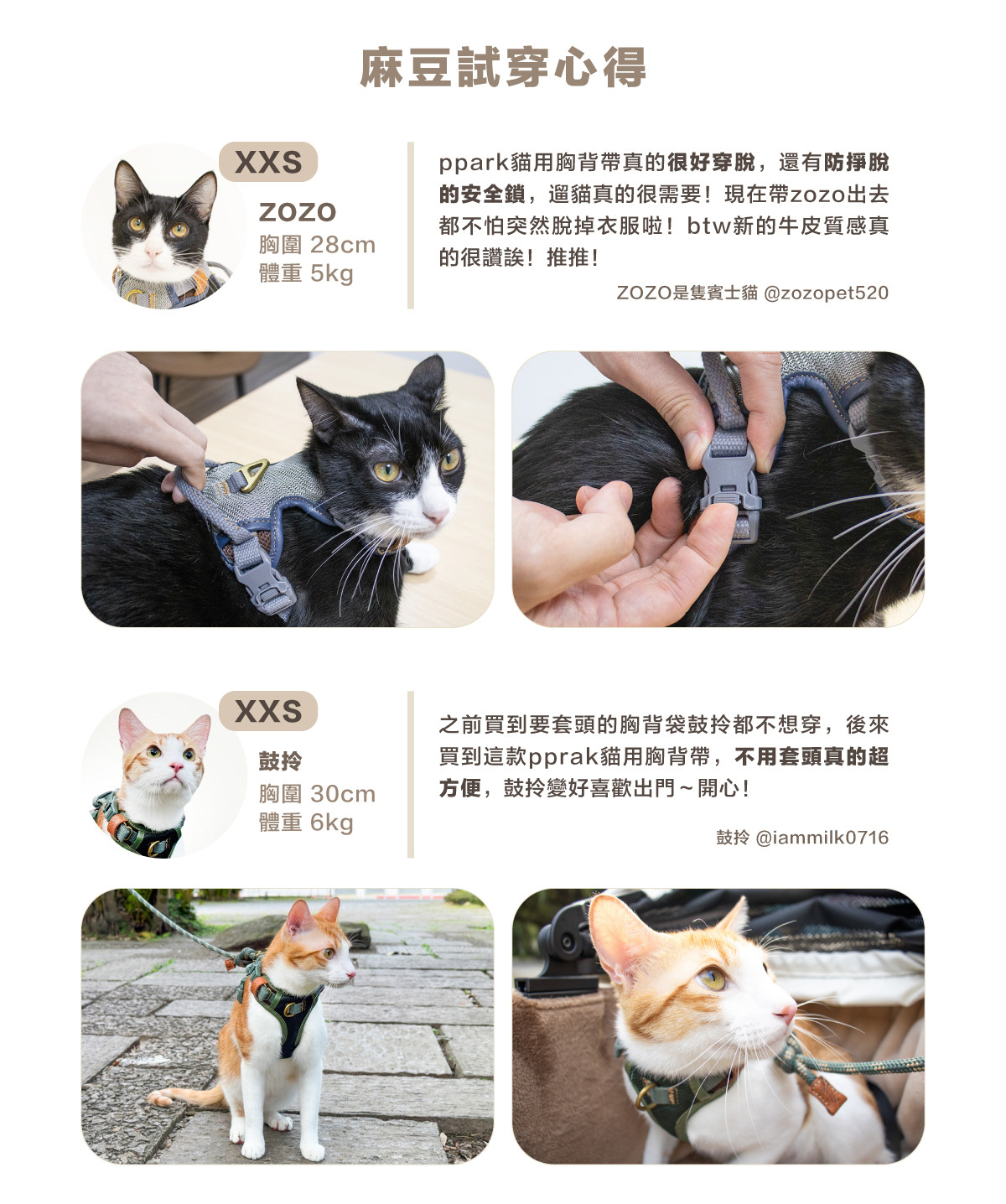 麻豆試穿心得

XXS
ZOZO
胸圍 28cm
體重 5kg

ppark貓用胸背帶真的很好穿脫，還有防掙脫的安全鎖，遛貓真的很需要！現在帶zozo出去都不怕突然脫掉衣服啦！btw新的牛皮質感真的很讚誒！推推！

ZOZO是隻賓士貓 @zozopet520

XXS
鼓拎
胸圍 30cm
體重 6kg

之前買到要套頭的胸背袋鼓拎都不想穿，後來買到這款pprak貓用胸背帶，不用套頭真的超方便，鼓拎變好喜歡出門～開心！

鼓拎 @iammilk0716