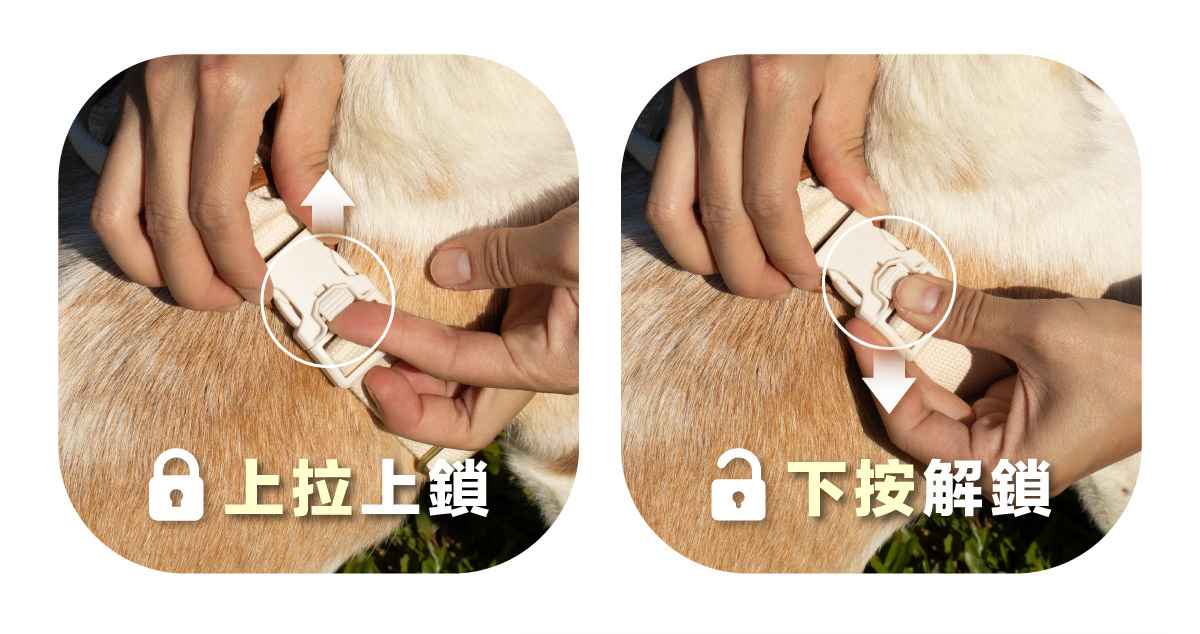 上拉上鎖

下按解鎖