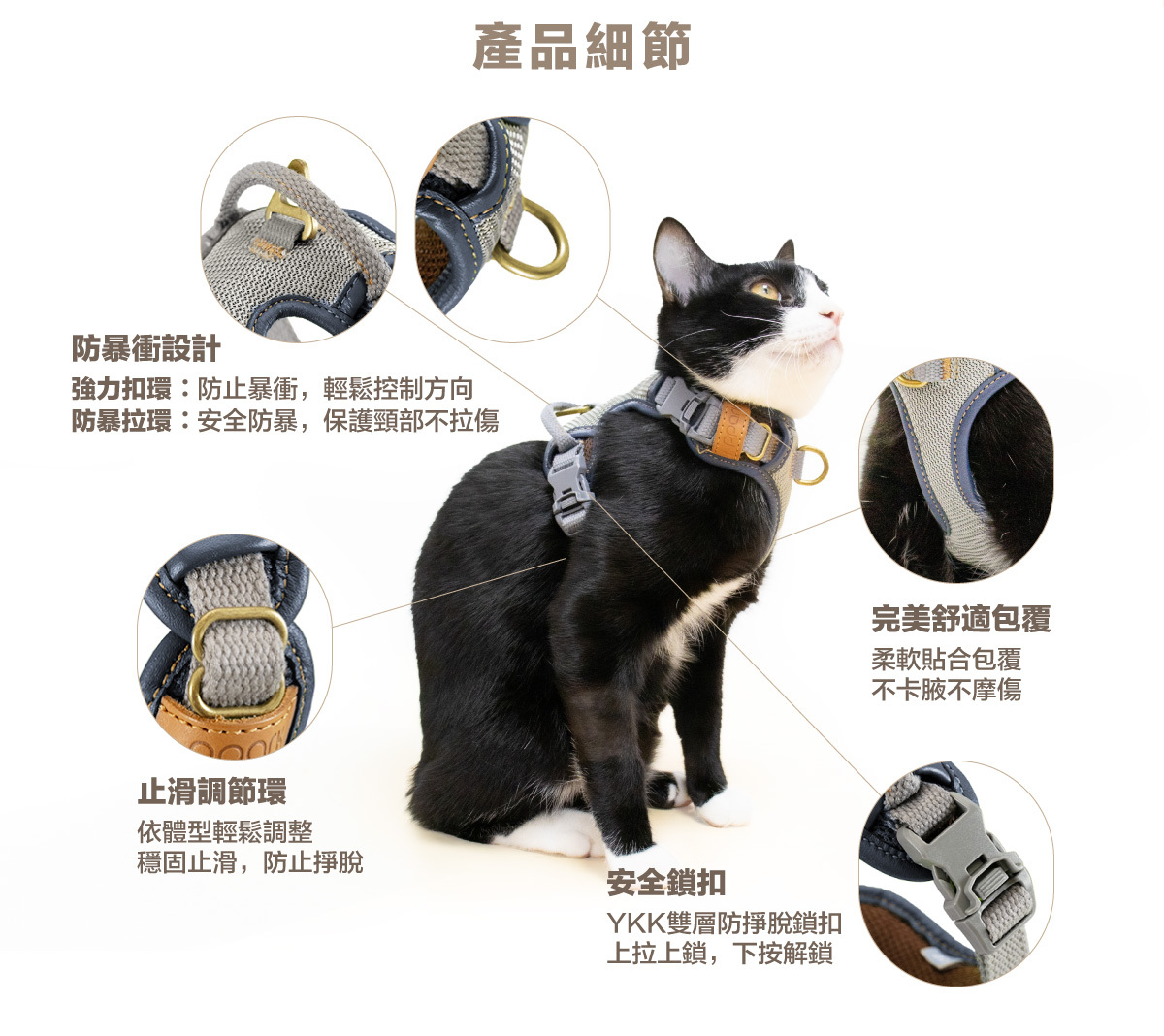 產品細節

防暴衝設計

強力扣環：防止暴衝，輕鬆控制方向
防暴拉環：安全防暴，保護頸部不拉傷

完美舒適包覆

柔軟貼合包覆
不卡腋不摩傷

止滑調節環

依體型輕鬆調整
穩固止滑，防止掙脫

安全鎖扣

YKK雙層防掙脫鎖扣
上拉上鎖，下按解鎖