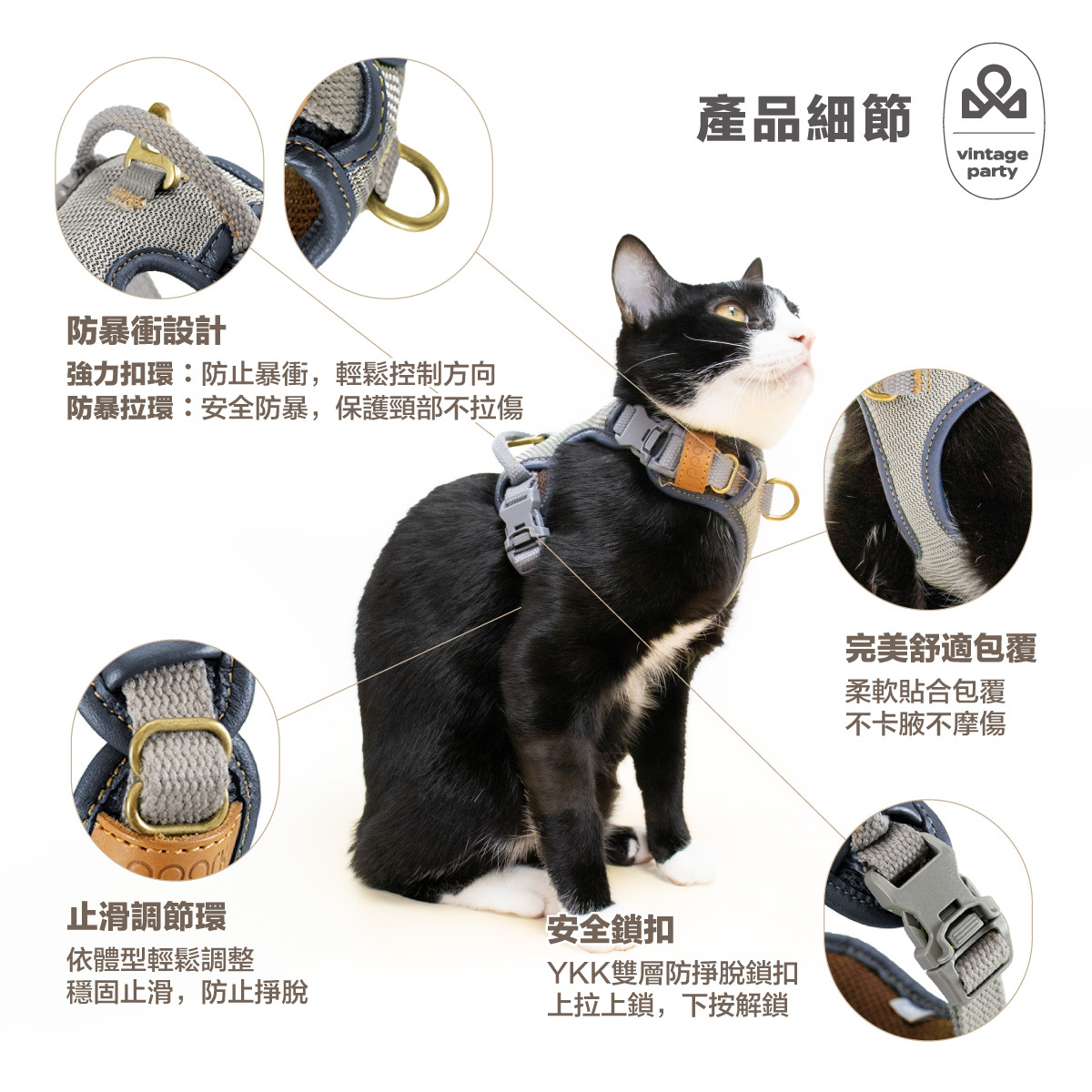 產品細節

vintage party

防暴衝設計
強力扣環：防止暴衝，輕鬆控制方向
防暴拉環：安全防暴，保護頸部不拉傷

完美舒適包覆
柔軟貼合包覆
不卡腋不摩傷

止滑調節環
依體型輕鬆調整
穩固止滑，防止掙脫

安全鎖扣
YKK雙層防掙脫鎖扣
上拉上鎖，下按解鎖