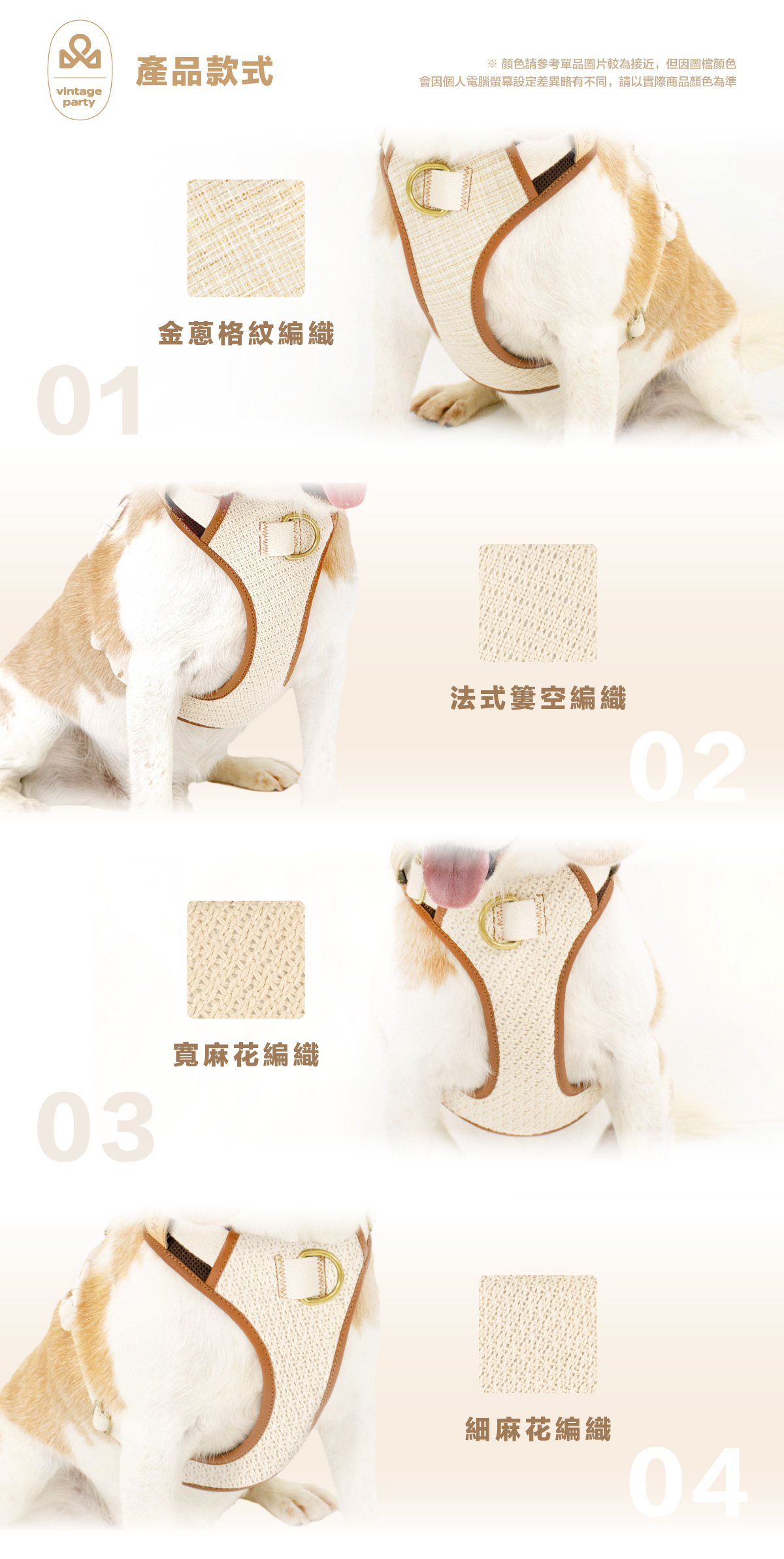 vintage party

產品款式

※ 顏色請參考單品圖片較為接近，但因圖檔顏色會因個人電腦螢幕設定差異略有不同，請以實際商品顏色為準

金蔥格紋編織

01

法式簍空編織

02

寬麻花編織

03

細麻花編織

04