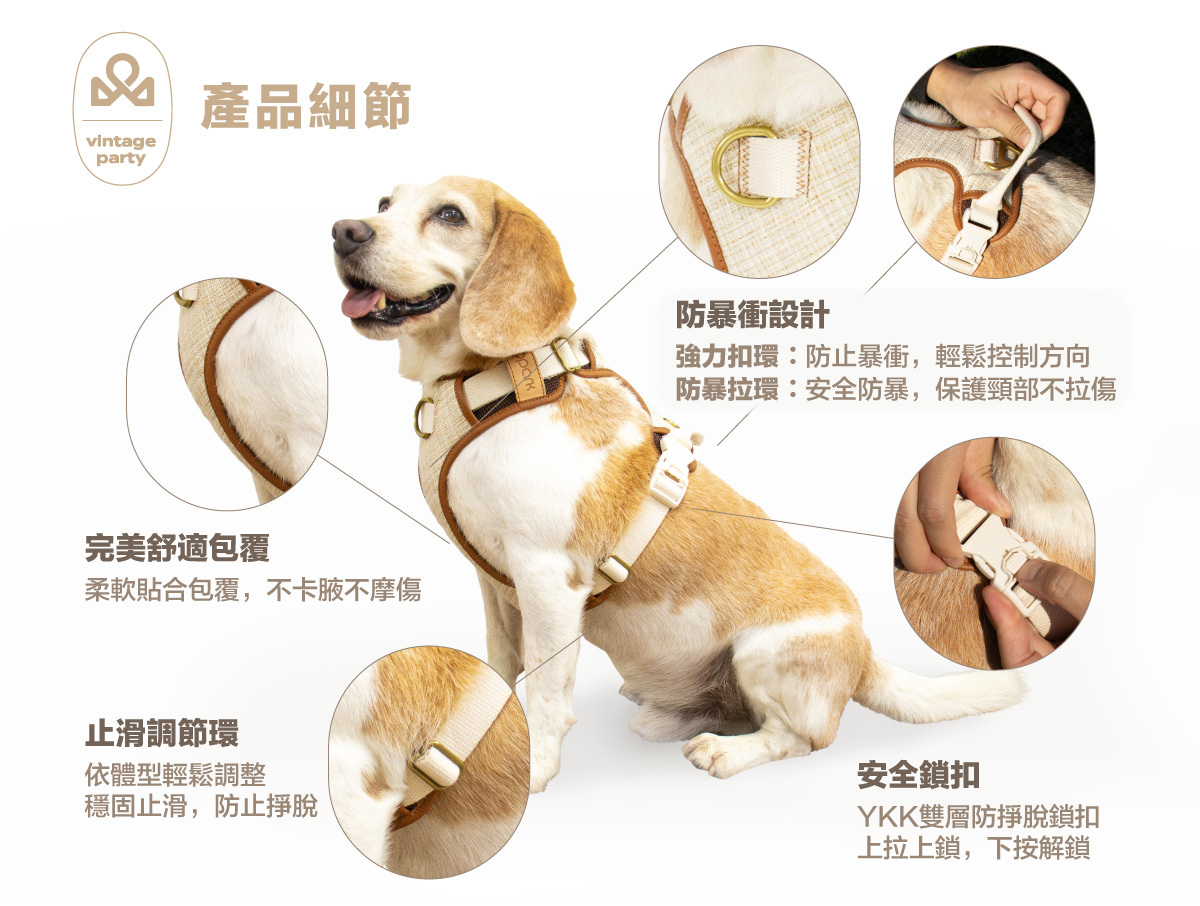 vintage party

產品細節

防暴衝設計
強力扣環：防止暴衝，輕鬆控制方向
防暴拉環：安全防暴，保護頸部不拉傷

完美舒適包覆
柔軟貼合包覆，不卡腋不摩傷

止滑調節環
依體型輕鬆調整
穩固止滑，防止掙脫

安全鎖扣
YKK雙層防掙脫鎖扣
上拉上鎖，下按解鎖