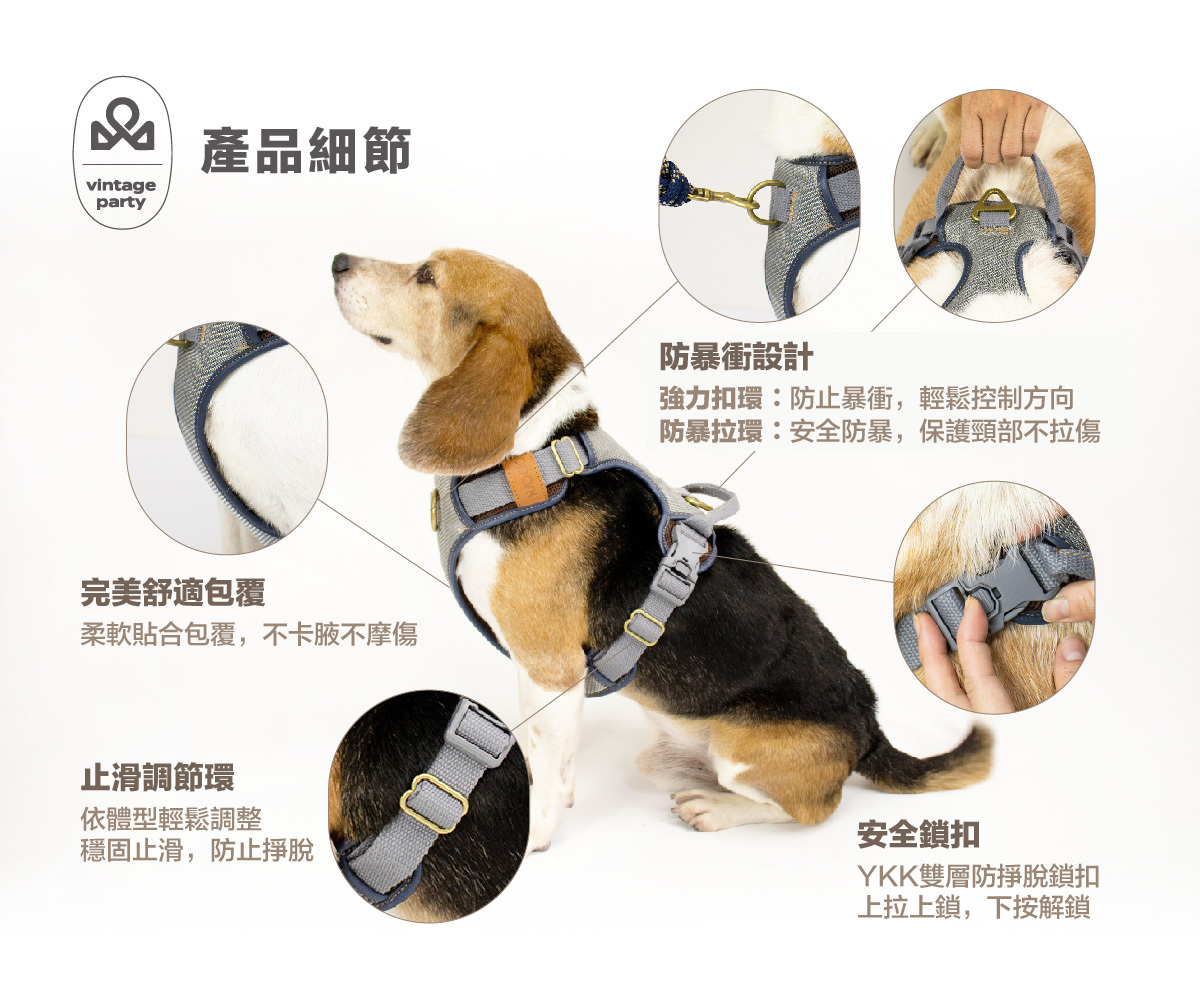 vintage party

產品細節

防暴衝設計

強力扣環：防止暴衝，輕鬆控制方向
防暴拉環：安全防暴，保護頸部不拉傷

完美舒適包覆

柔軟貼合包覆，不卡腋不摩傷

止滑調節環

依體型輕鬆調整
穩固止滑，防止掙脫

安全鎖扣

YKK雙層防掙脫鎖扣
上拉上鎖，下按解鎖