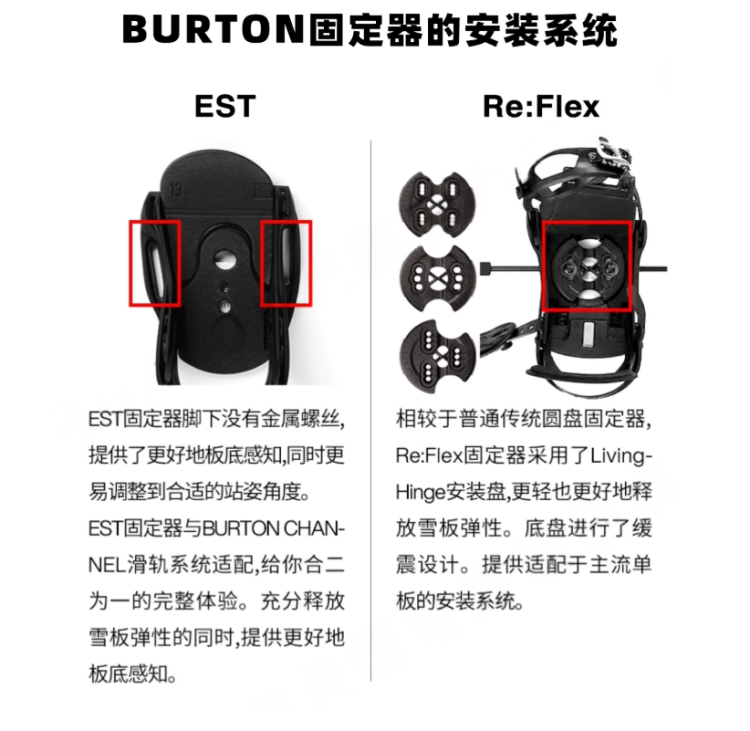 BURTON固定器的安装系统

EST

13

EST固定器脚下没有金属螺丝,提供了更好地板底感知,同时更易调整到合适的站姿角度。

EST固定器与BURTON CHANNEL滑轨系统适配,给你合二为一的完整体验。充分释放雪板弹性的同时,提供更好地板底感知。

Re:Flex

相较于普通传统圆盘固定器,Re:Flex固定器采用了Living-Hinge安装盘,更轻也更好地释放雪板弹性。底盘进行了缓震设计。提供适配于主流单板的安装系统。