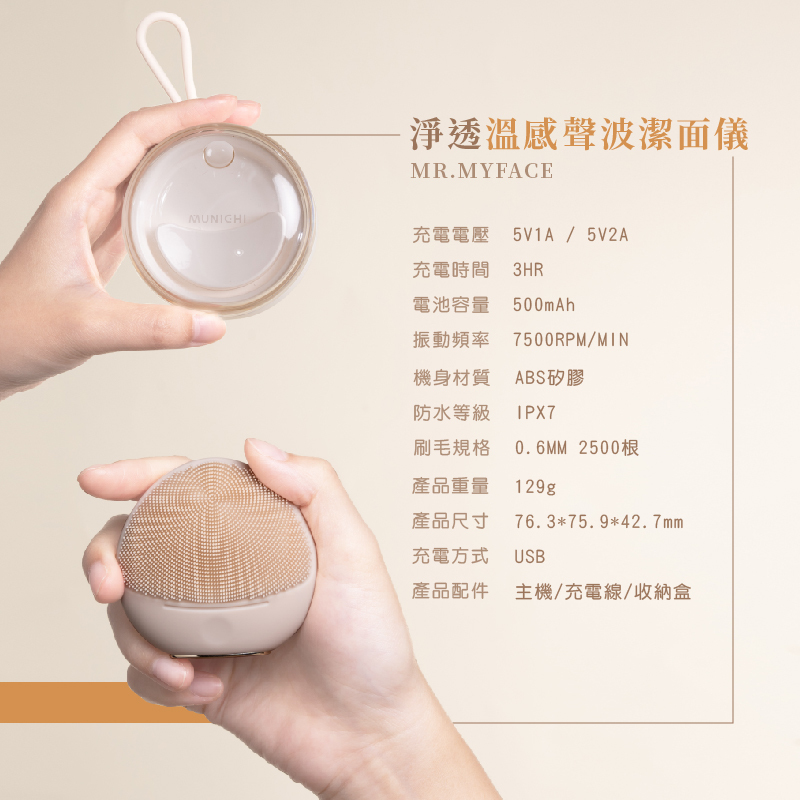 MUNICHI

淨透溫感聲波潔面儀
MR.MYFACE

| 充電電壓 | 5V1A / 5V2A |
|---|---|
| 充電時間 | 3HR |
| 電池容量 | 500mAh |
| 振動頻率 | 7500RPM/MIN |
| 機身材質 | ABS矽膠 |
| 防水等級 | IPX7 |
| 刷毛規格 | 0.6MM 2500根 |
| 產品重量 | 129g |
| 產品尺寸 | 76.3*75.9*42.7mm |
| 充電方式 | USB |
| 產品配件 | 主機/充電線/收納盒 |