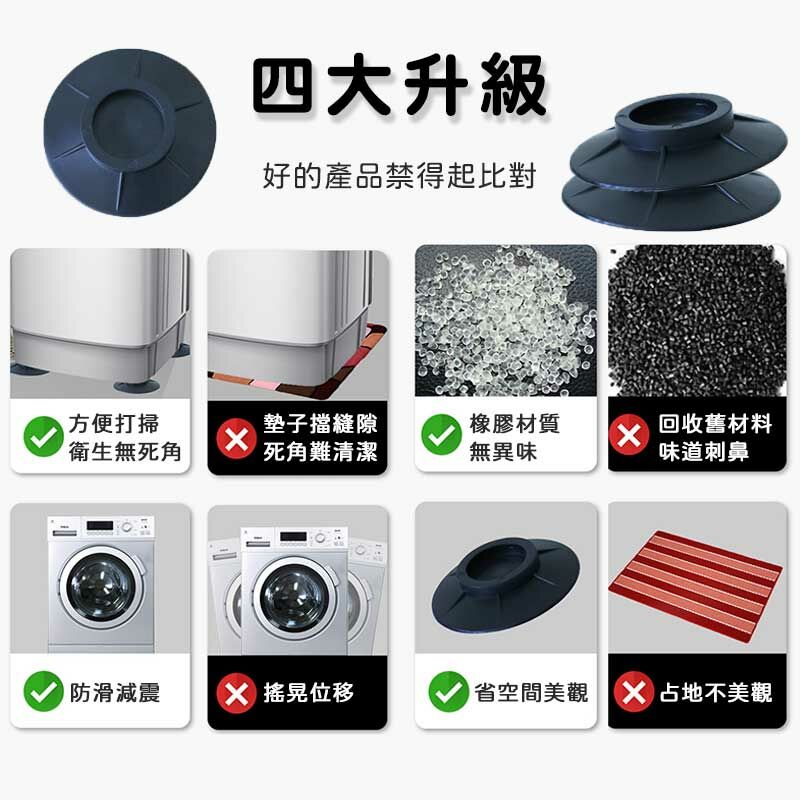 四大升級

好的產品禁得起比對

方便打掃
衛生無死角

墊子擋縫隙
死角難清潔

橡膠材質
無異味

回收舊材料
味道刺鼻

防滑減震

搖晃位移

省空間美觀

占地不美觀