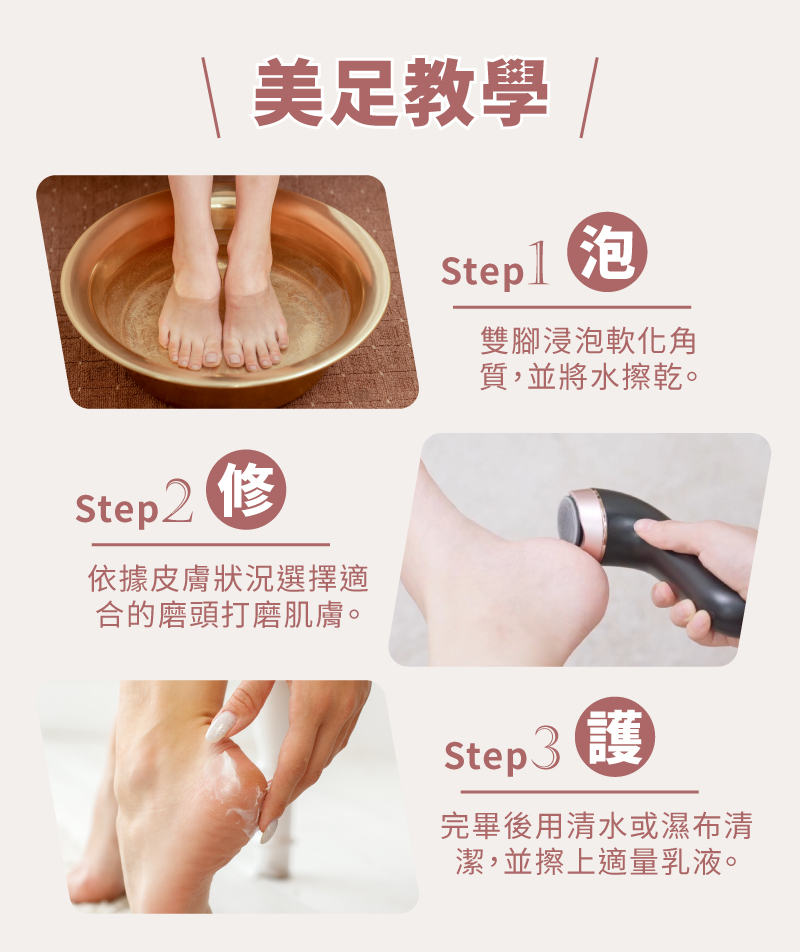 美足教學

Step1 泡

雙腳浸泡軟化角質，並將水擦乾。

Step2 修

依據皮膚狀況選擇適合的磨頭打磨肌膚。

Step3 護

完畢後用清水或濕布清潔，並擦上適量乳液。