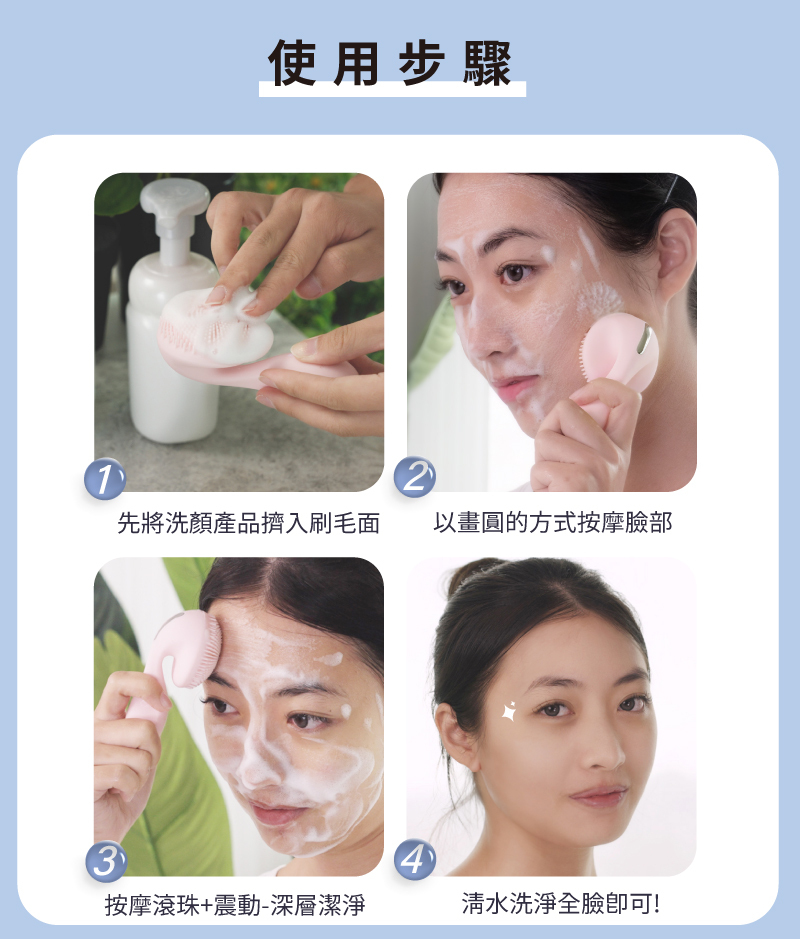 使用步驟

1
先將洗顏產品擠入刷毛面

2
以畫圓的方式按摩臉部

3
按摩滾珠+震動-深層潔淨

4
清水洗淨全臉即可!