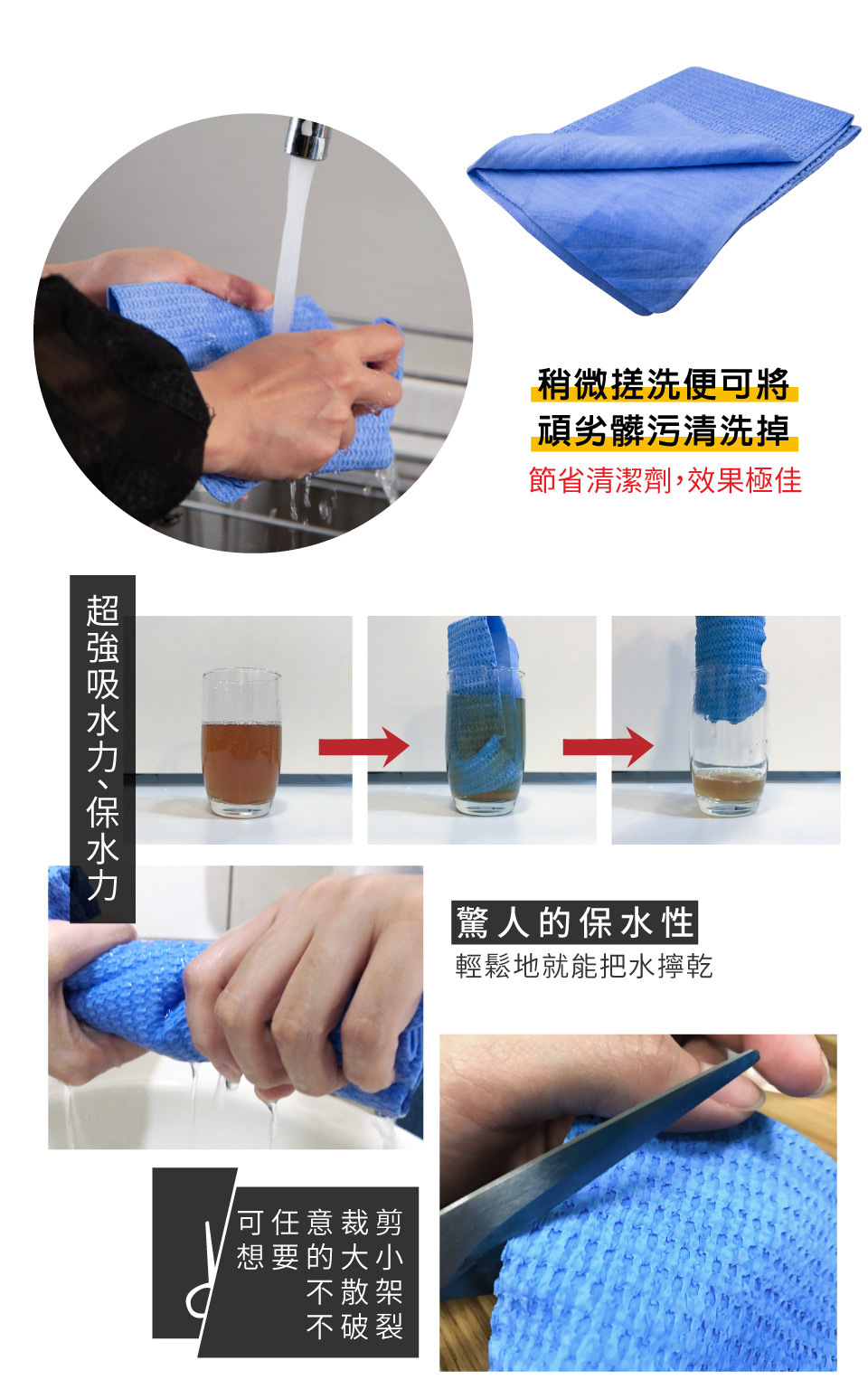 稍微搓洗便可將
頑劣髒污清洗掉
節省清潔劑,效果極佳

超強吸水力、保水力

驚人的保水性
輕鬆地就能把水擰乾

可任意裁剪
想要的大小
不散架
不破裂