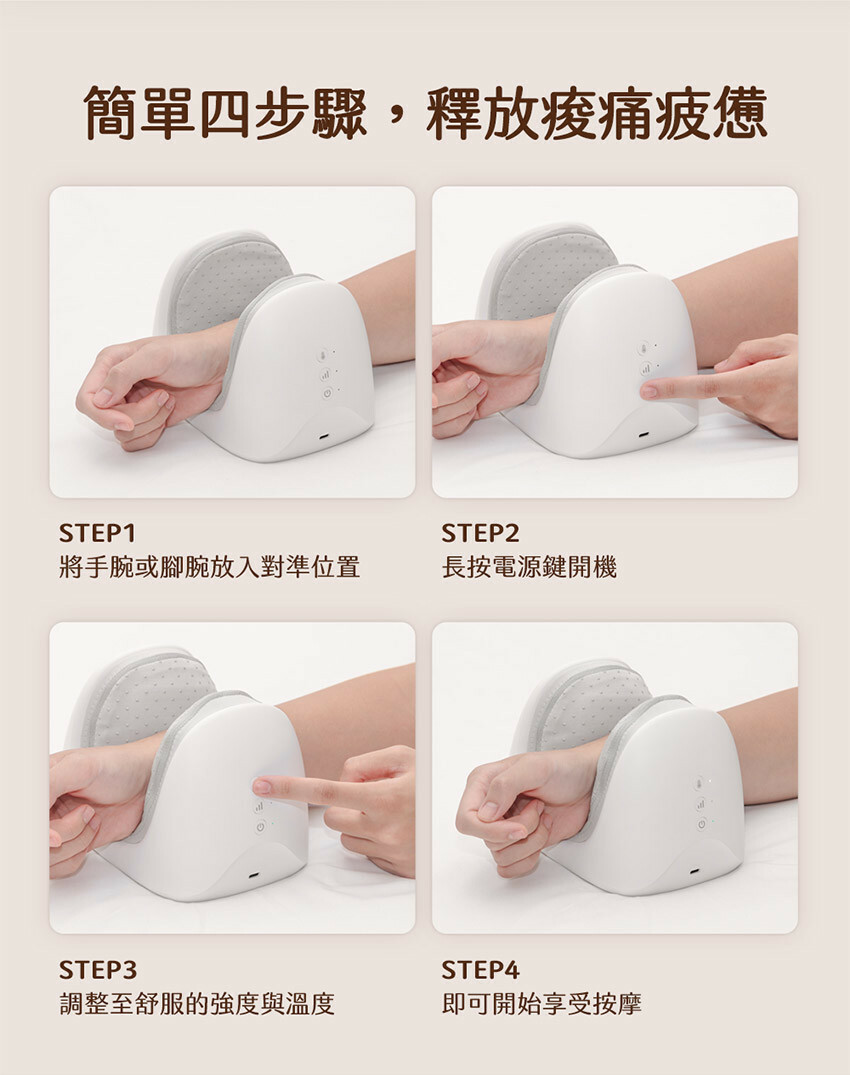 簡單四步驟，釋放痠痛疲憊

STEP1
將手腕或腳腕放入對準位置

STEP2
長按電源鍵開機

STEP3
調整至舒服的強度與溫度

STEP4
即可開始享受按摩