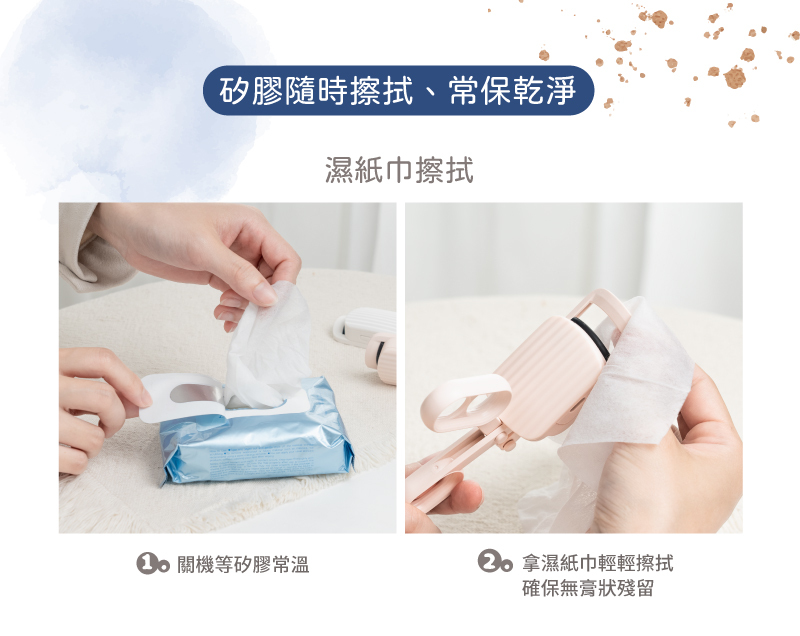 矽膠隨時擦拭、常保乾淨

濕紙巾擦拭

1. 關機等矽膠常溫

2. 拿濕紙巾輕輕擦拭
確保無膏狀殘留