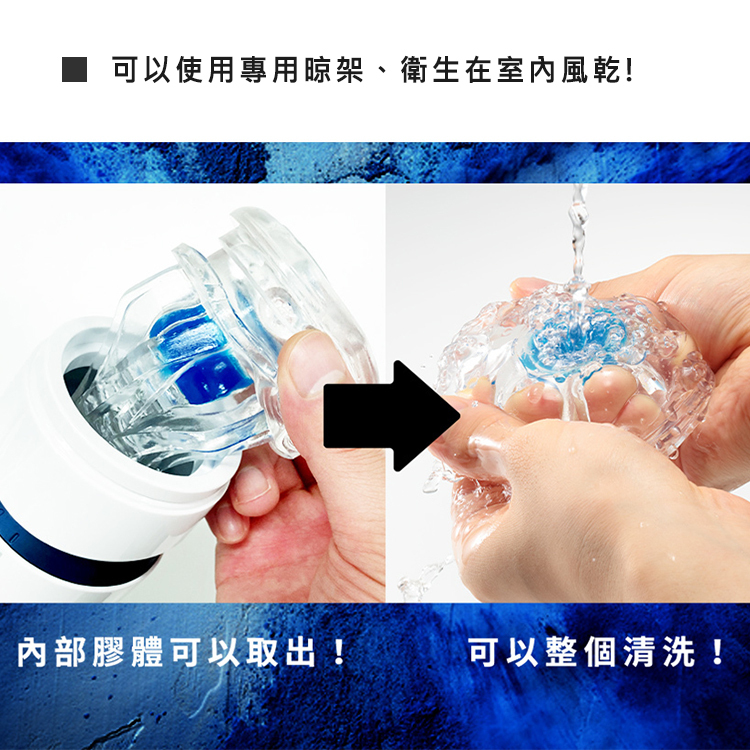 ■ 可以使用專用晾架、衛生在室內風乾!

內部膠體可以取出！

可以整個清洗！