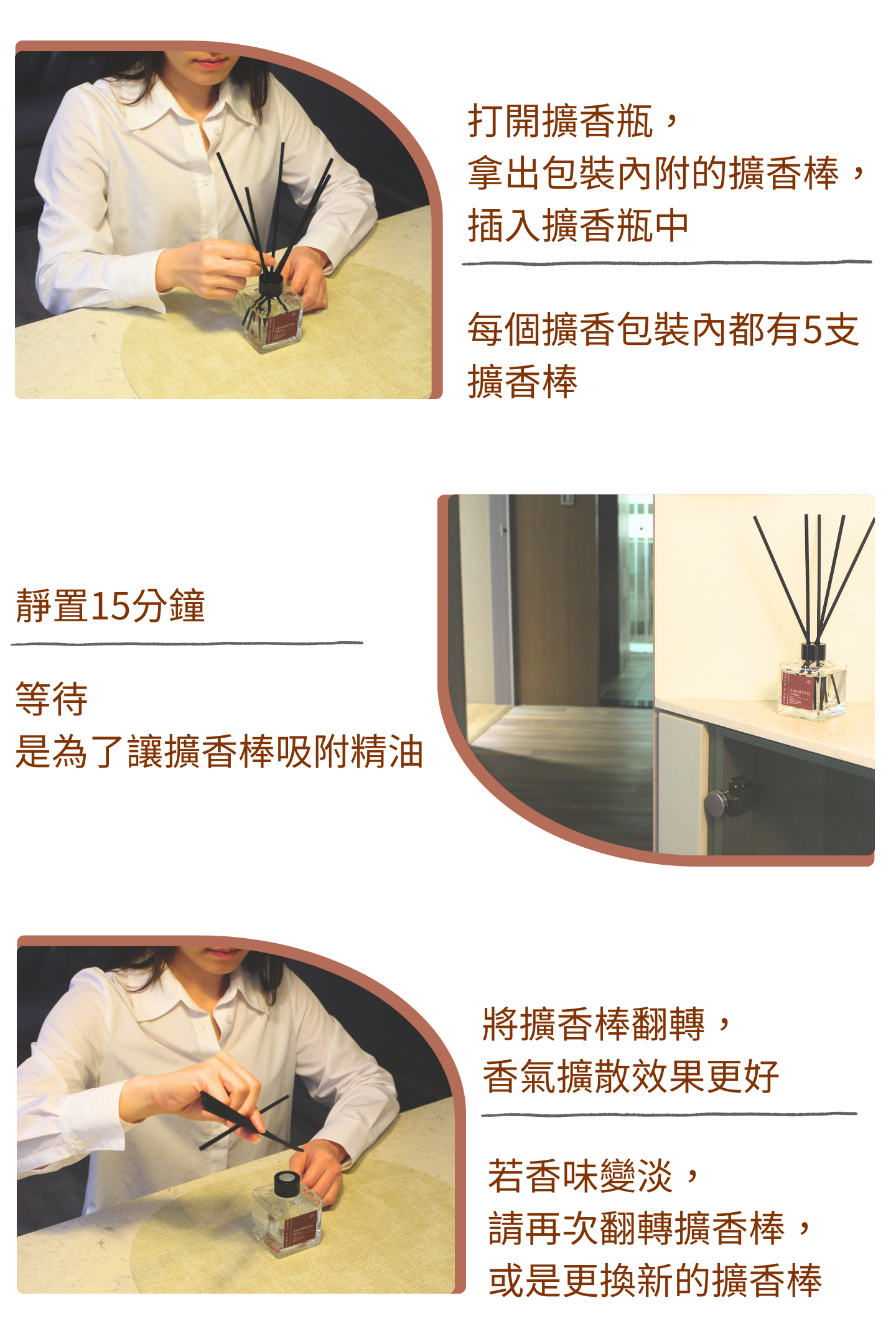 打開擴香瓶，
拿出包裝內附的擴香棒，
插入擴香瓶中

每個擴香包裝內都有5支擴香棒

靜置15分鐘

等待
是為了讓擴香棒吸附精油

將擴香棒翻轉，
香氣擴散效果更好

若香味變淡，
請再次翻轉擴香棒，
或是更換新的擴香棒