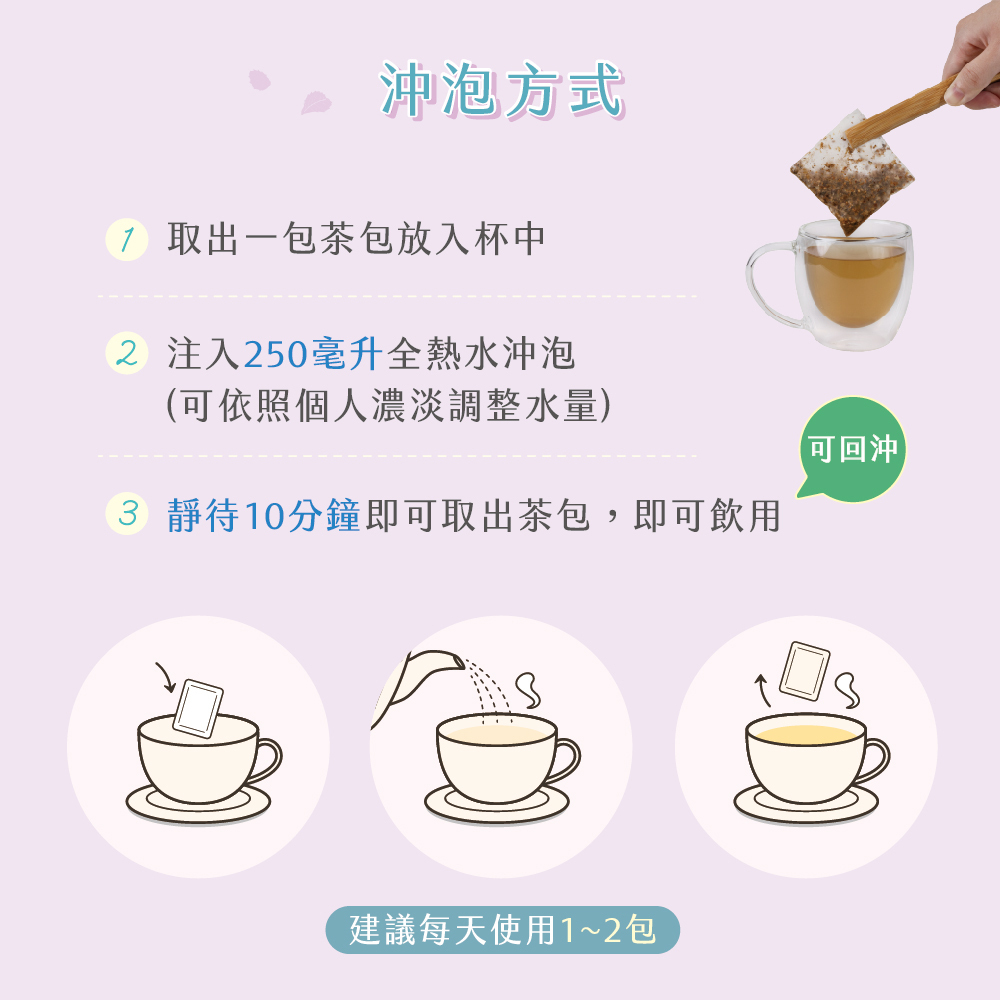 沖泡方式

1 取出一包茶包放入杯中

2 注入250毫升全熱水沖泡
(可依照個人濃淡調整水量)

可回沖

3 靜待10分鐘即可取出茶包，即可飲用

建議每天使用1~2包