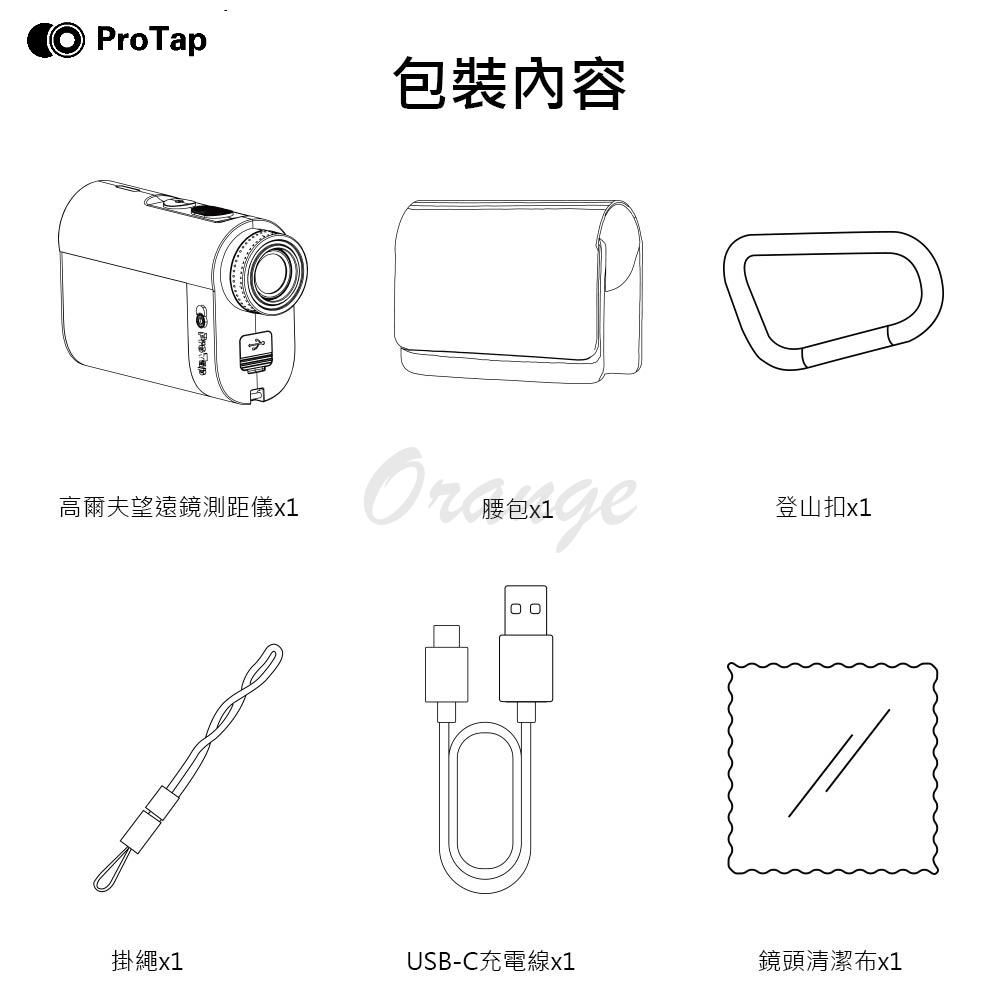 ProTap

包裝內容

ProTap

高爾夫望遠鏡測距儀x1

Orange

腰包x1

登山扣x1

掛繩x1

USB-C充電線x1

鏡頭清潔布x1