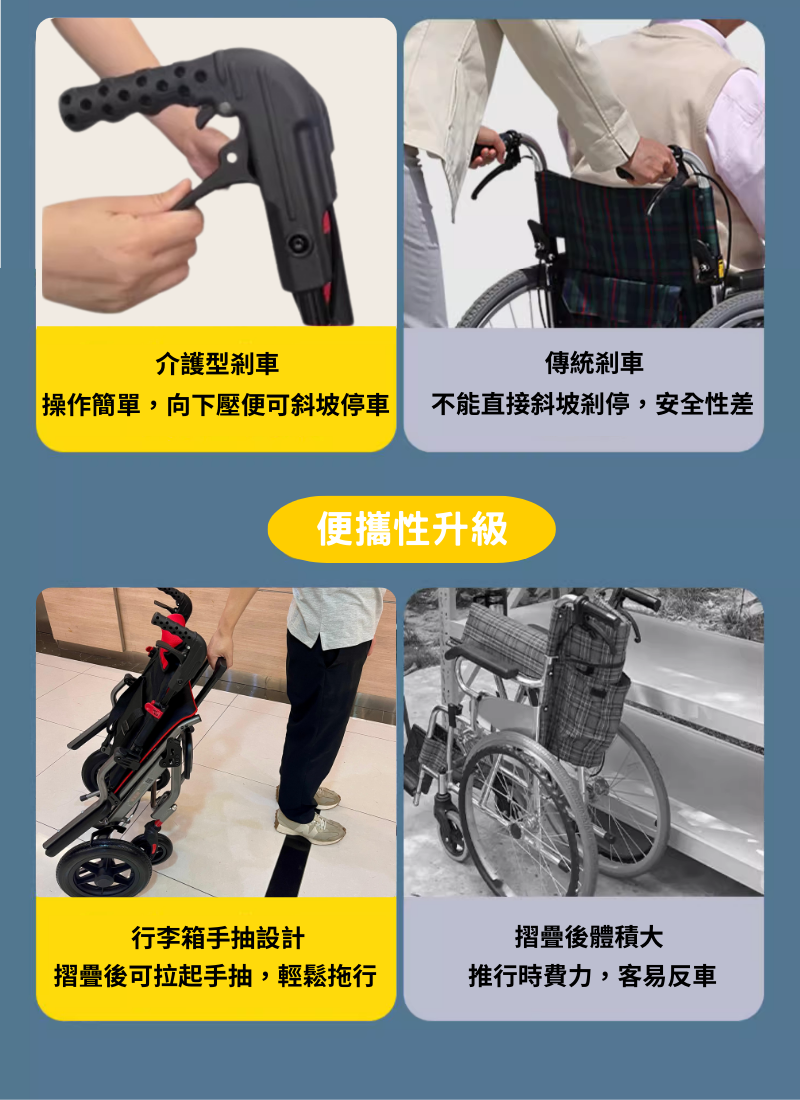 介護型剎車
操作簡單，向下壓便可斜坡停車

傳統剎車
不能直接斜坡剎停，安全性差

便攜性升級

行李箱手抽設計
摺疊後可拉起手抽，輕鬆拖行

摺疊後體積大
推行時費力，客易反車