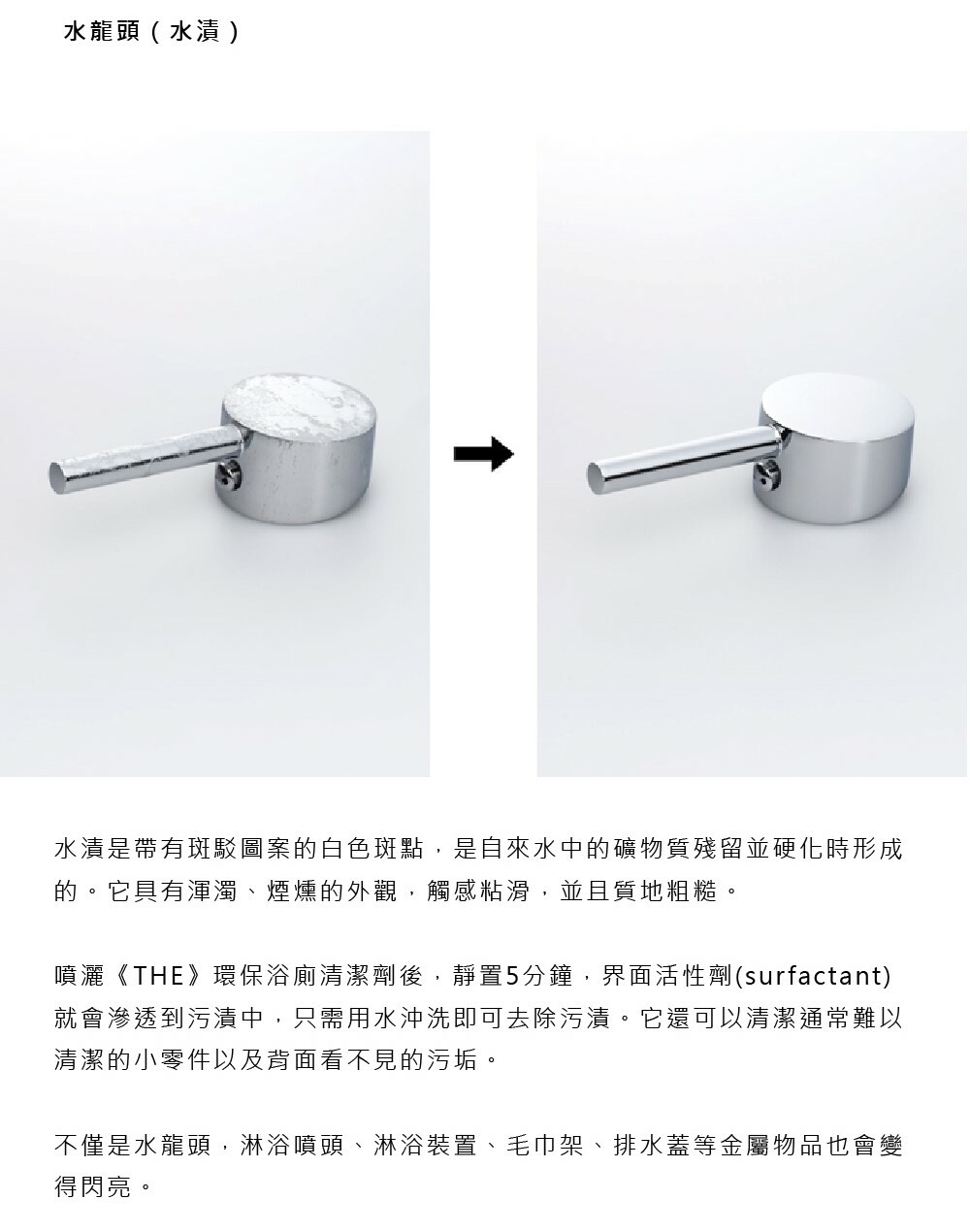 水龍頭（水漬）

水漬是帶有斑駁圖案的白色斑點，是自來水中的礦物質殘留並硬化時形成的。它具有渾濁、煙燻的外觀，觸感粘滑，並且質地粗糙。

噴灑《THE》環保浴廁清潔劑後，靜置5分鐘，界面活性劑(surfactant)就會滲透到污漬中，只需用水沖洗即可去除污漬。它還可以清潔通常難以清潔的小零件以及背面看不見的污垢。

不僅是水龍頭，淋浴噴頭、淋浴裝置、毛巾架、排水蓋等金屬物品也會變得閃亮。