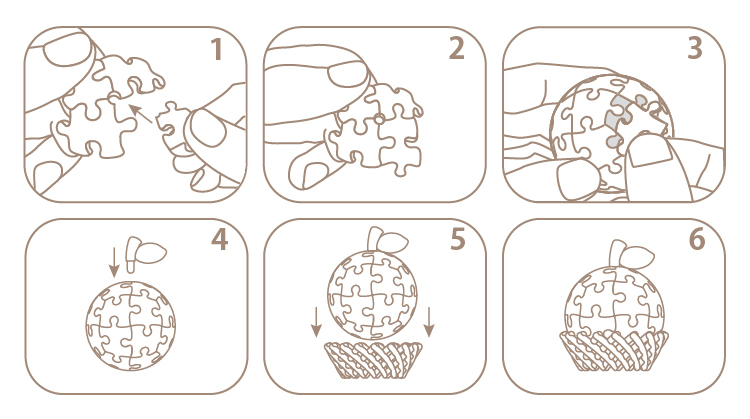 1

2

3

4

5

6