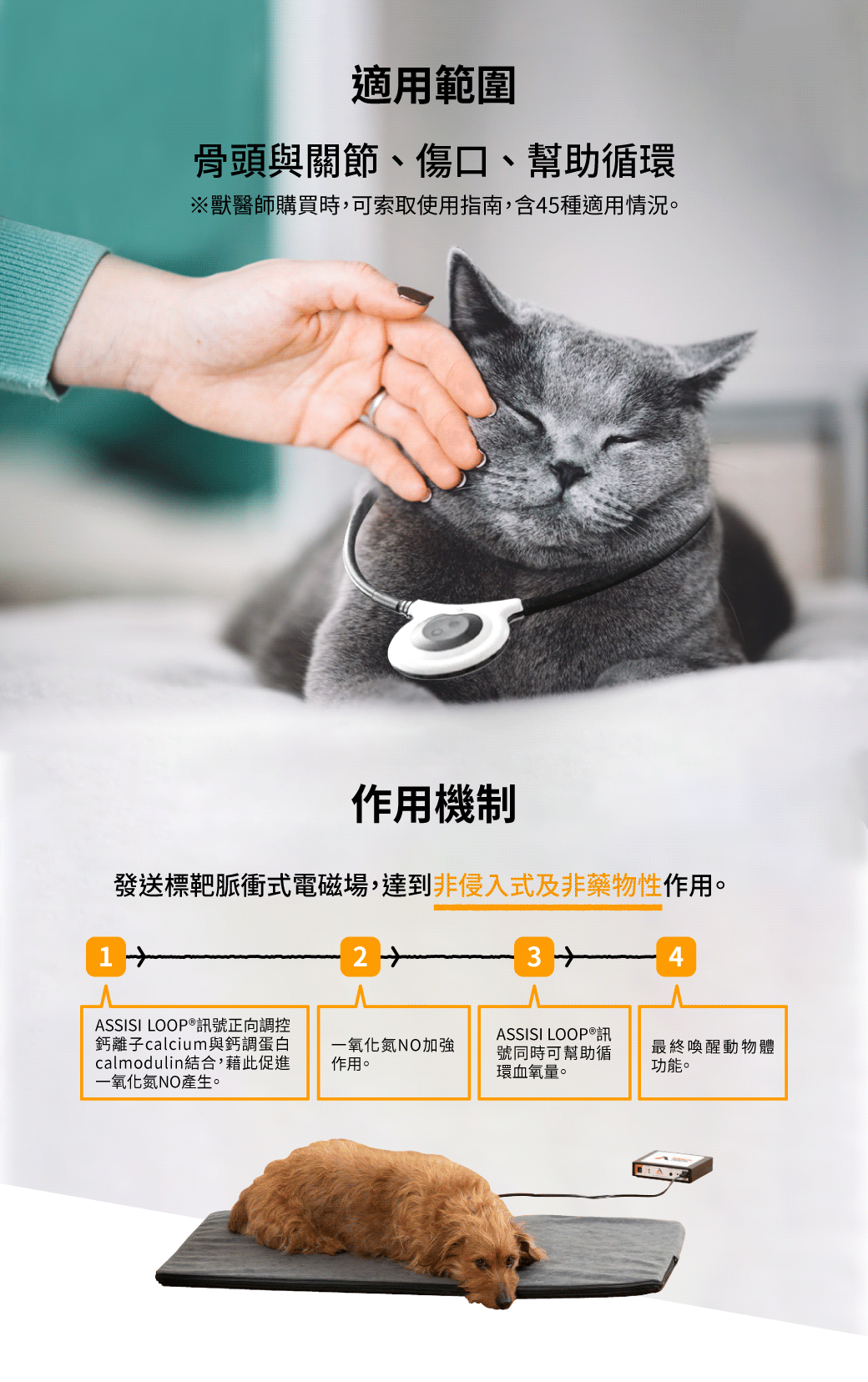 適用範圍

骨頭與關節、傷口、幫助循環

※獸醫師購買時,可索取使用指南,含45種適用情況。

作用機制

發送標靶脈衝式電磁場,達到非侵入式及非藥物性作用。

1

2

3

4

ASSISI LOOP®訊號正向調控鈣離子calcium與鈣調蛋白calmodulin結合,藉此促進一氧化氮NO產生。

一氧化氮NO加強作用。

ASSISI LOOP®訊號同時可幫助循環血氧量。

最終喚醒動物體功能。