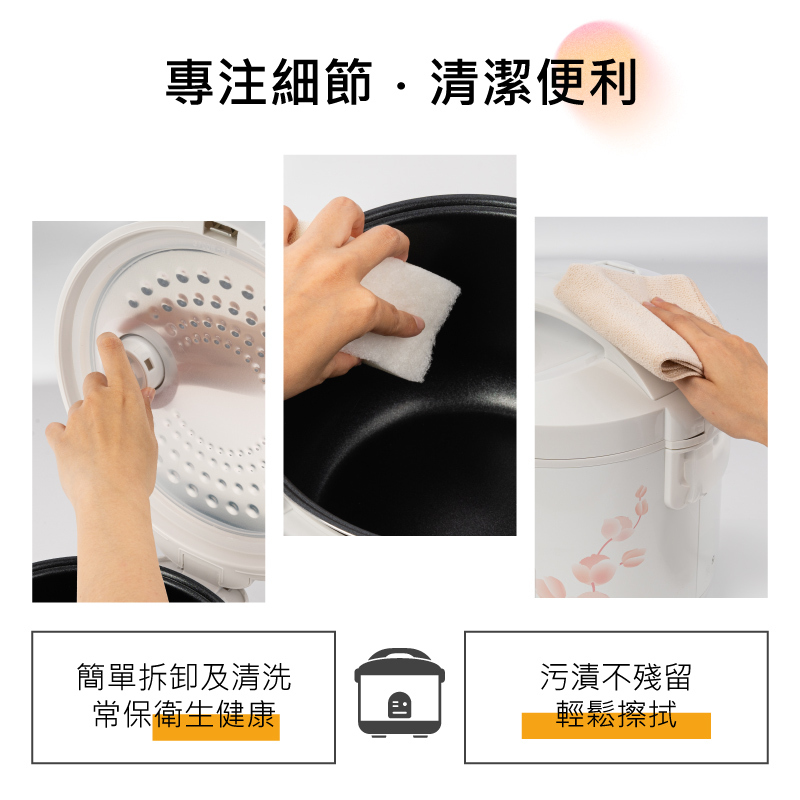 專注細節 · 清潔便利

簡單拆卸及清洗
常保衛生健康

污漬不殘留
輕鬆擦拭