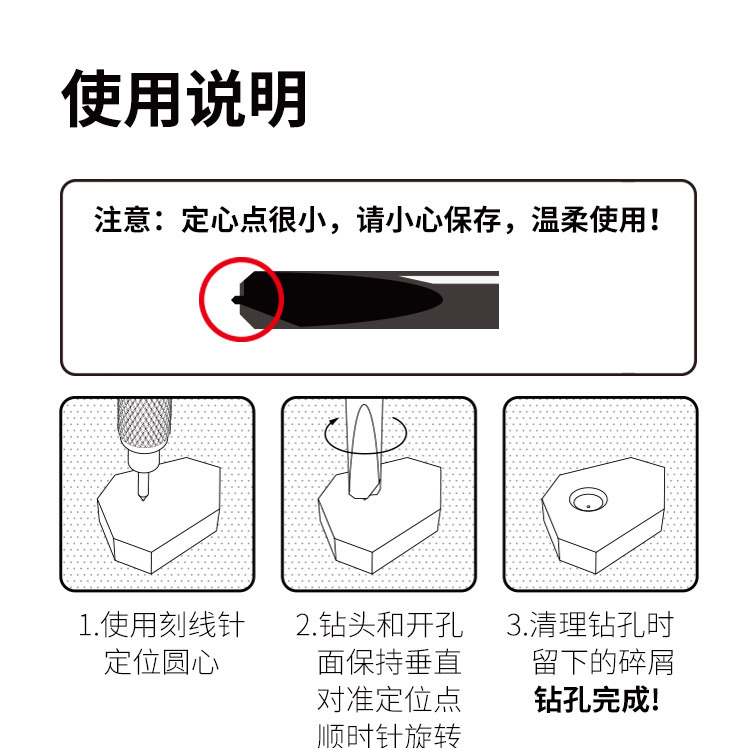 使用说明

注意：定心点很小，请小心保存，温柔使用！

1.使用刻线针定位圆心

2.钻头和开孔面保持垂直对准定位点顺时针旋转

3.清理钻孔时留下的碎屑
钻孔完成！